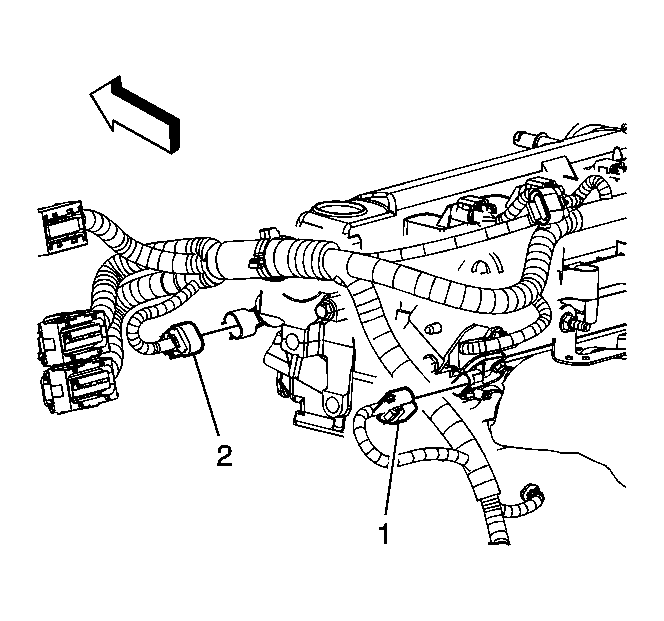 2

1