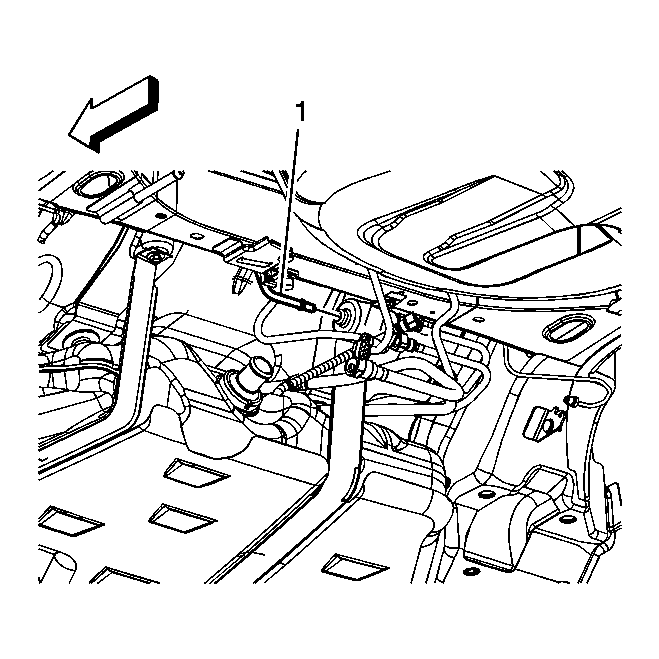 1