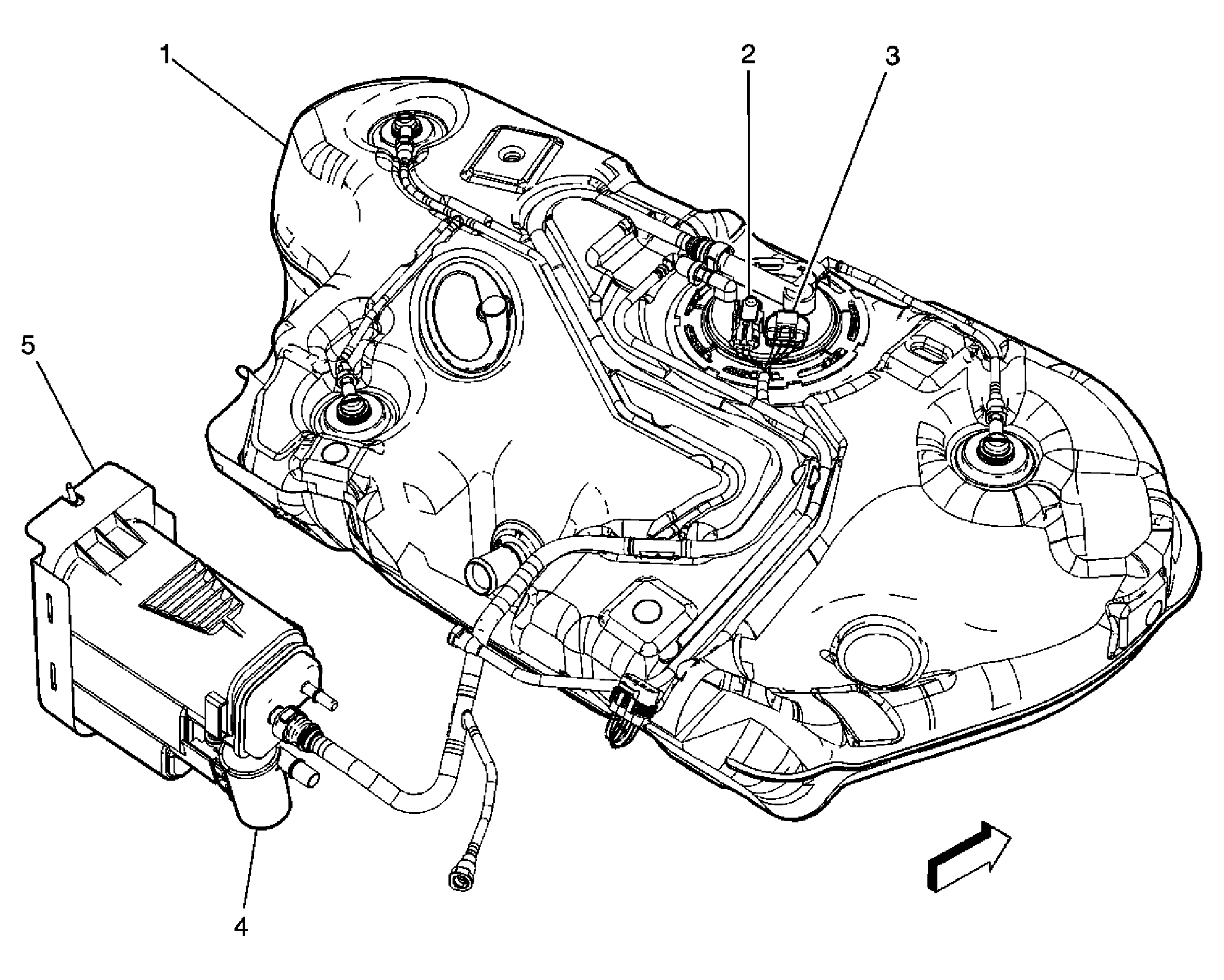 1
2
3
5
4