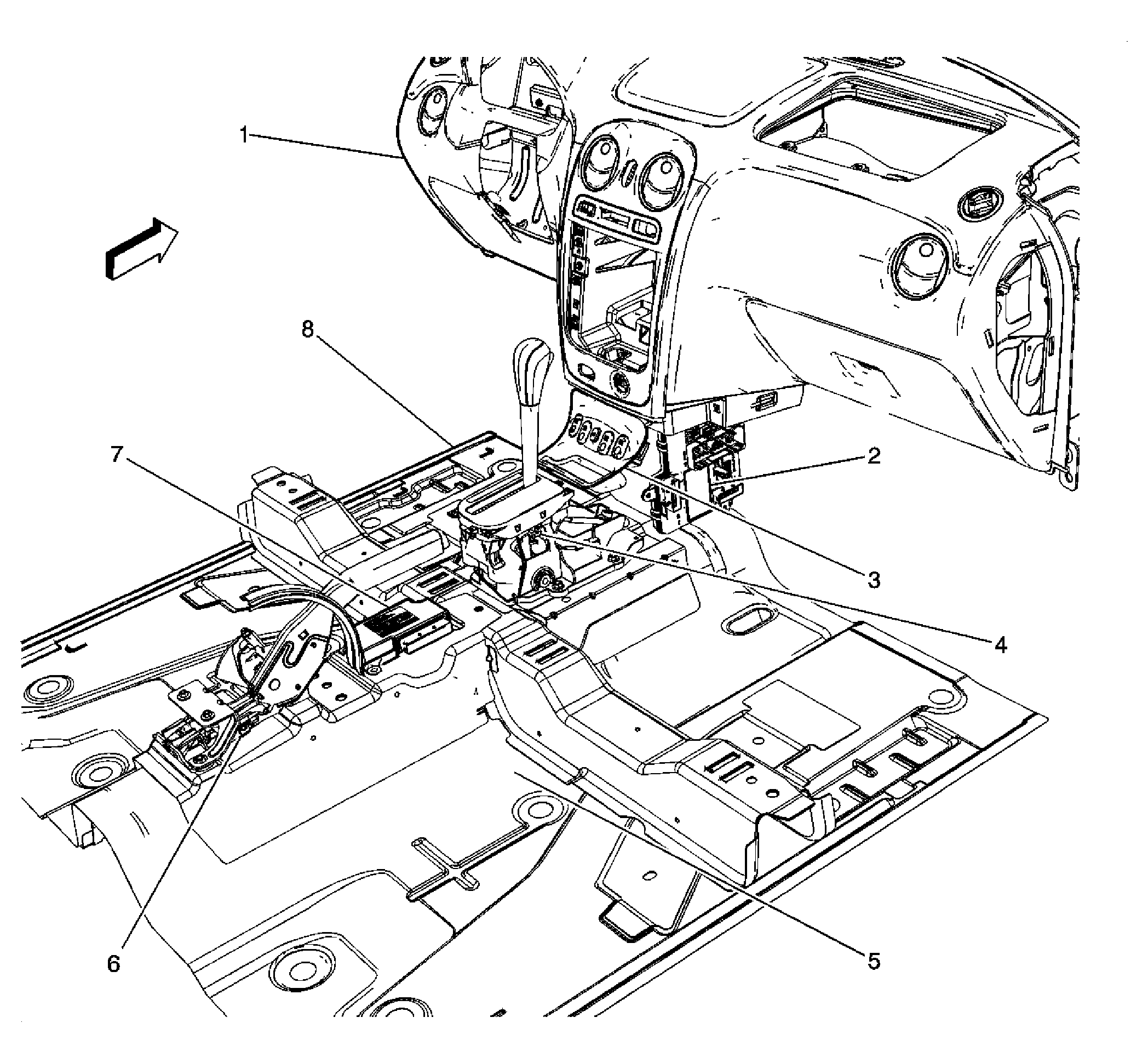 1

8

7

2

3

4

6

5