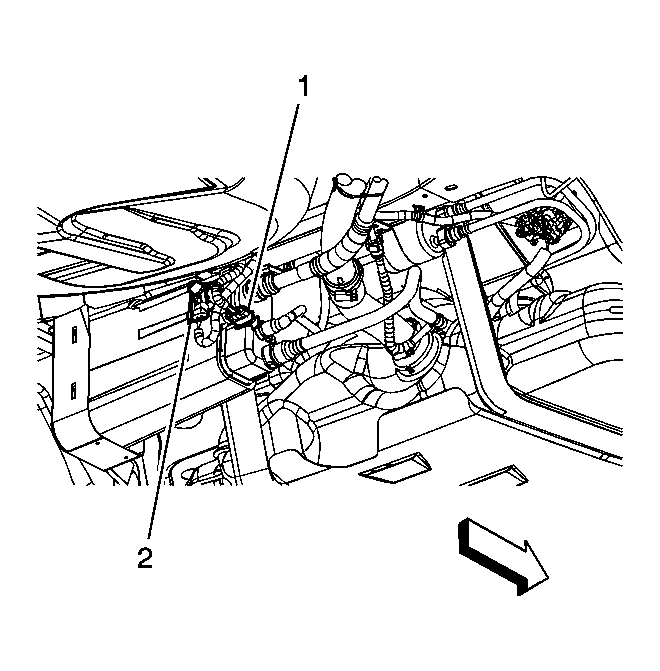 1

2