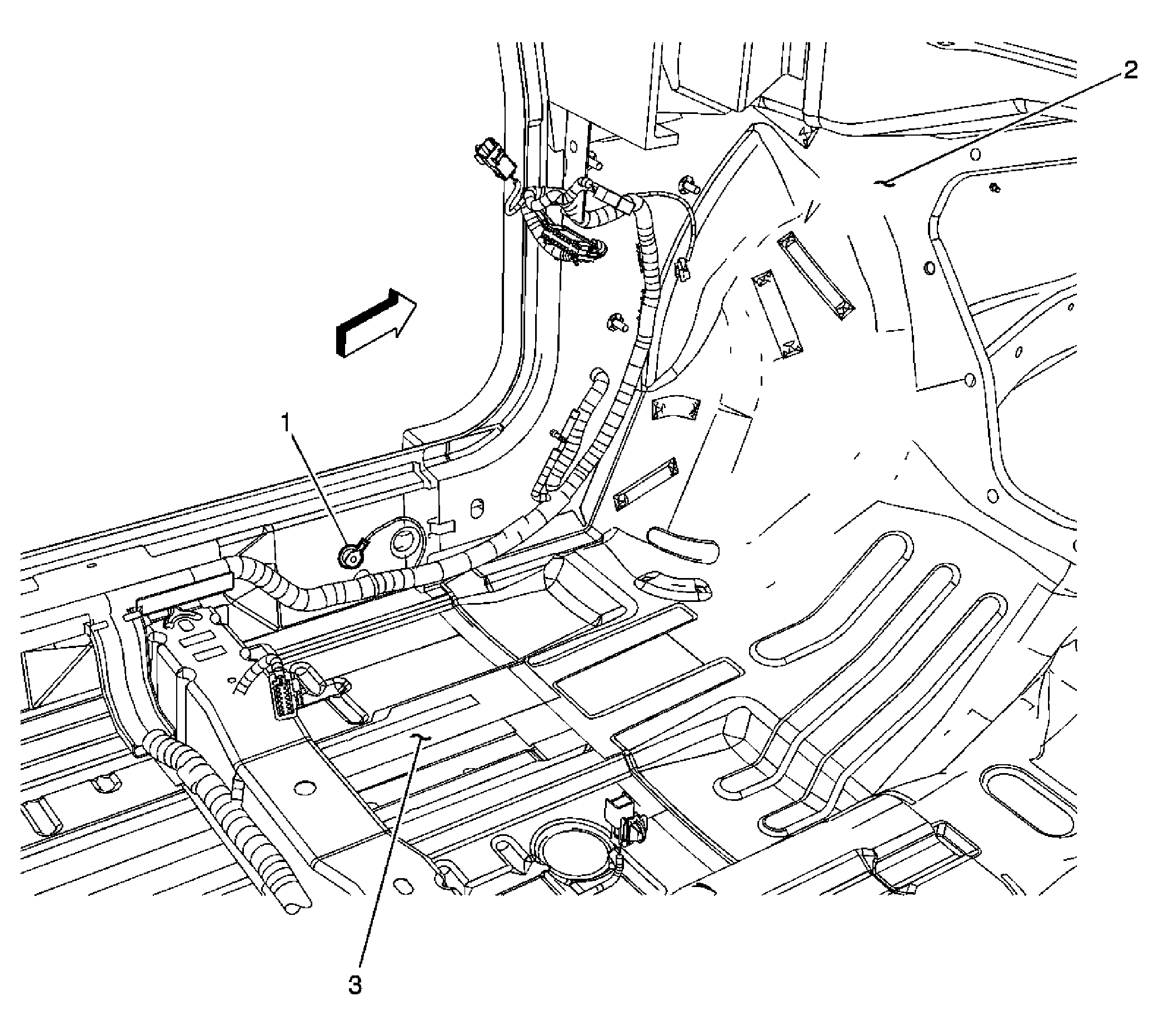 2

1

3