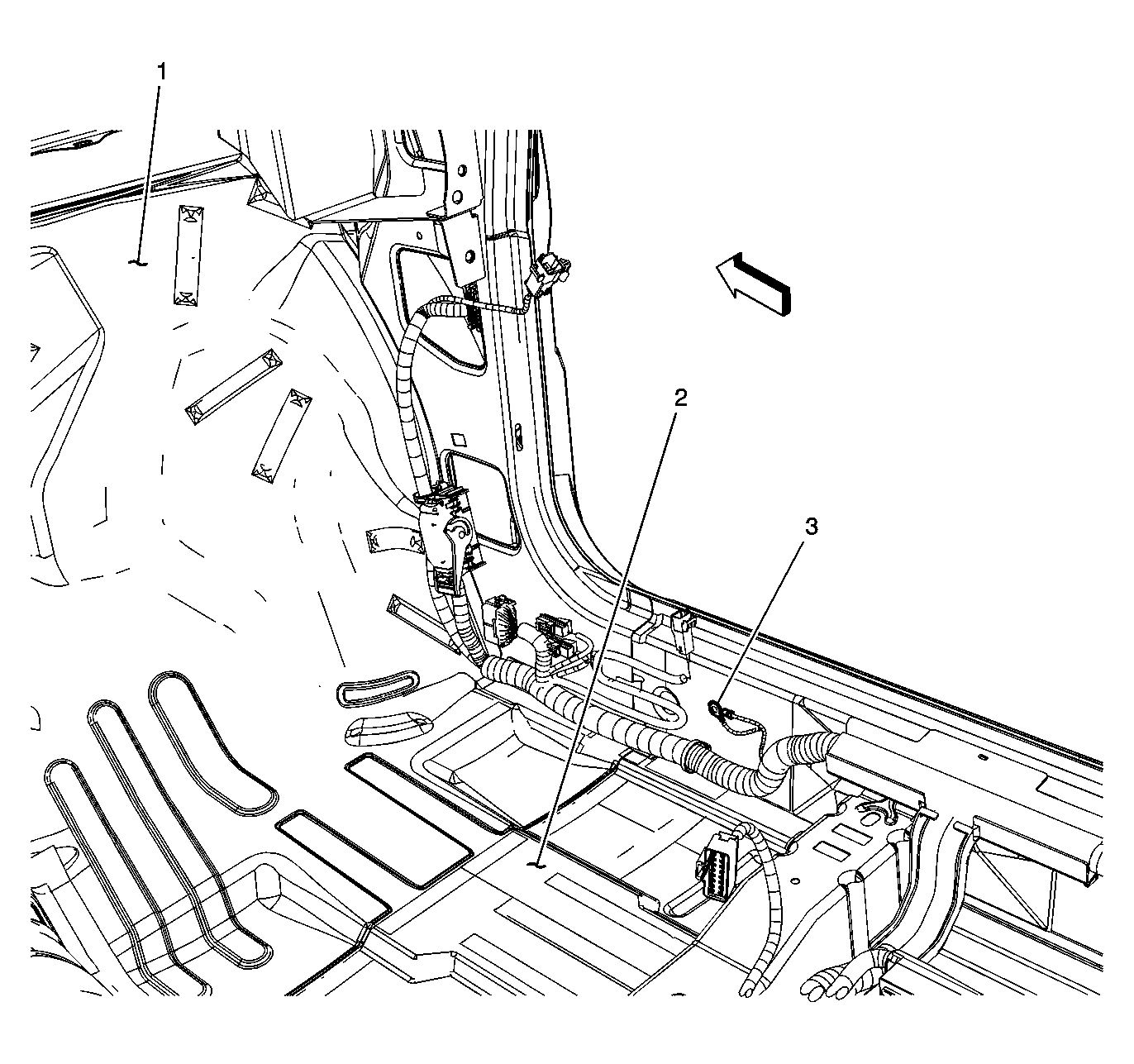 1
2
3