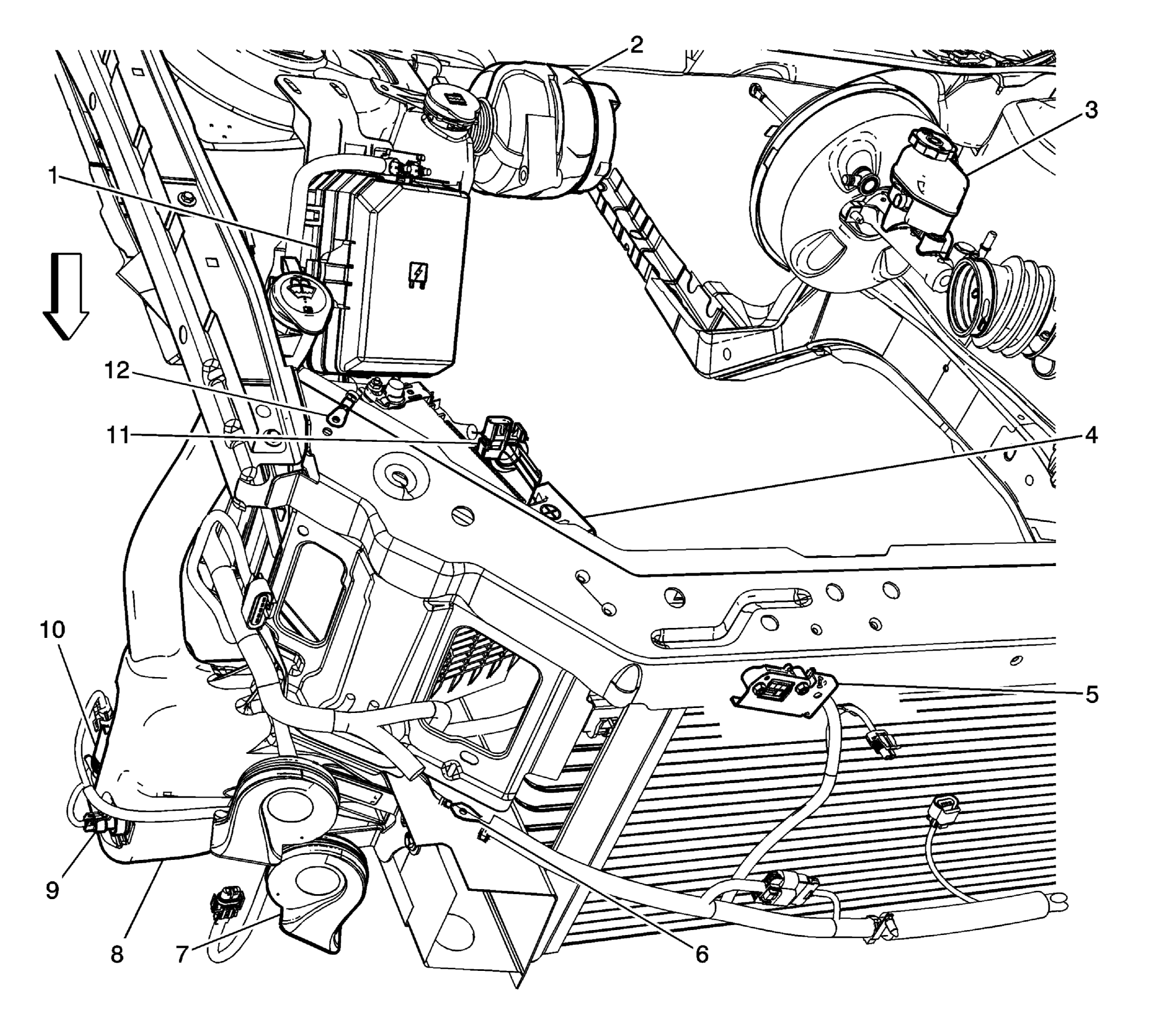 2
3
1
12
11
4
10
5
9
8
7
6