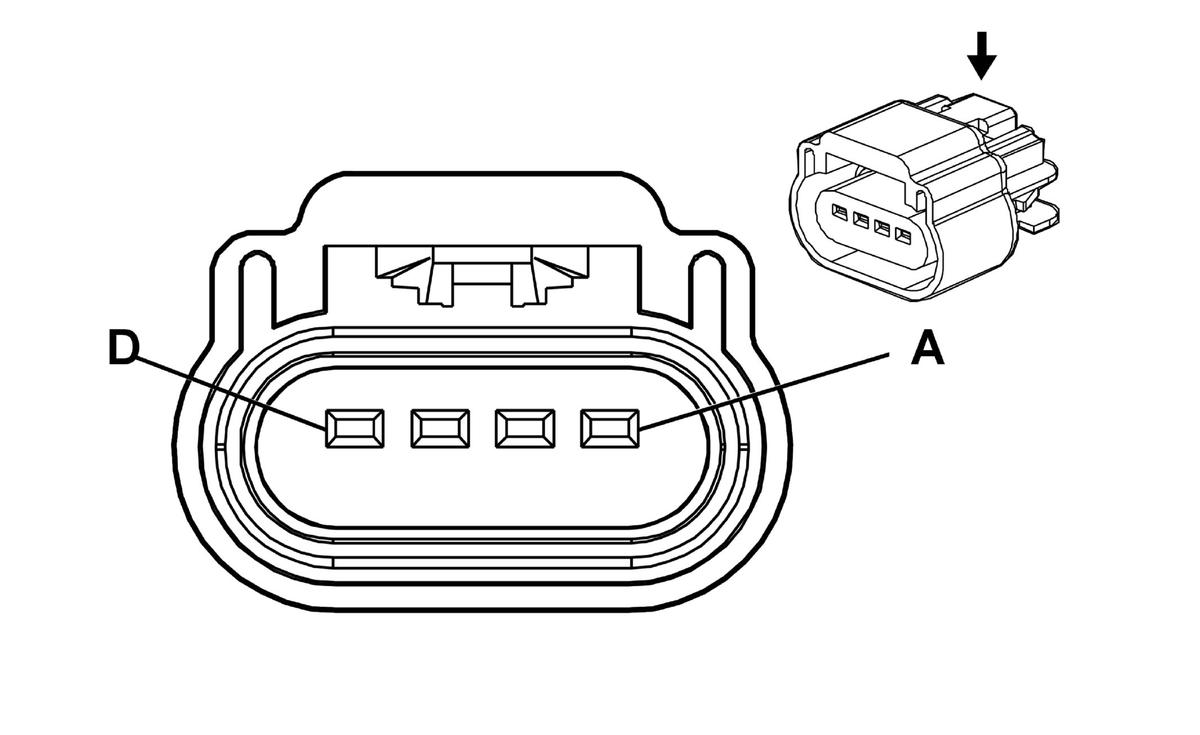 D
A