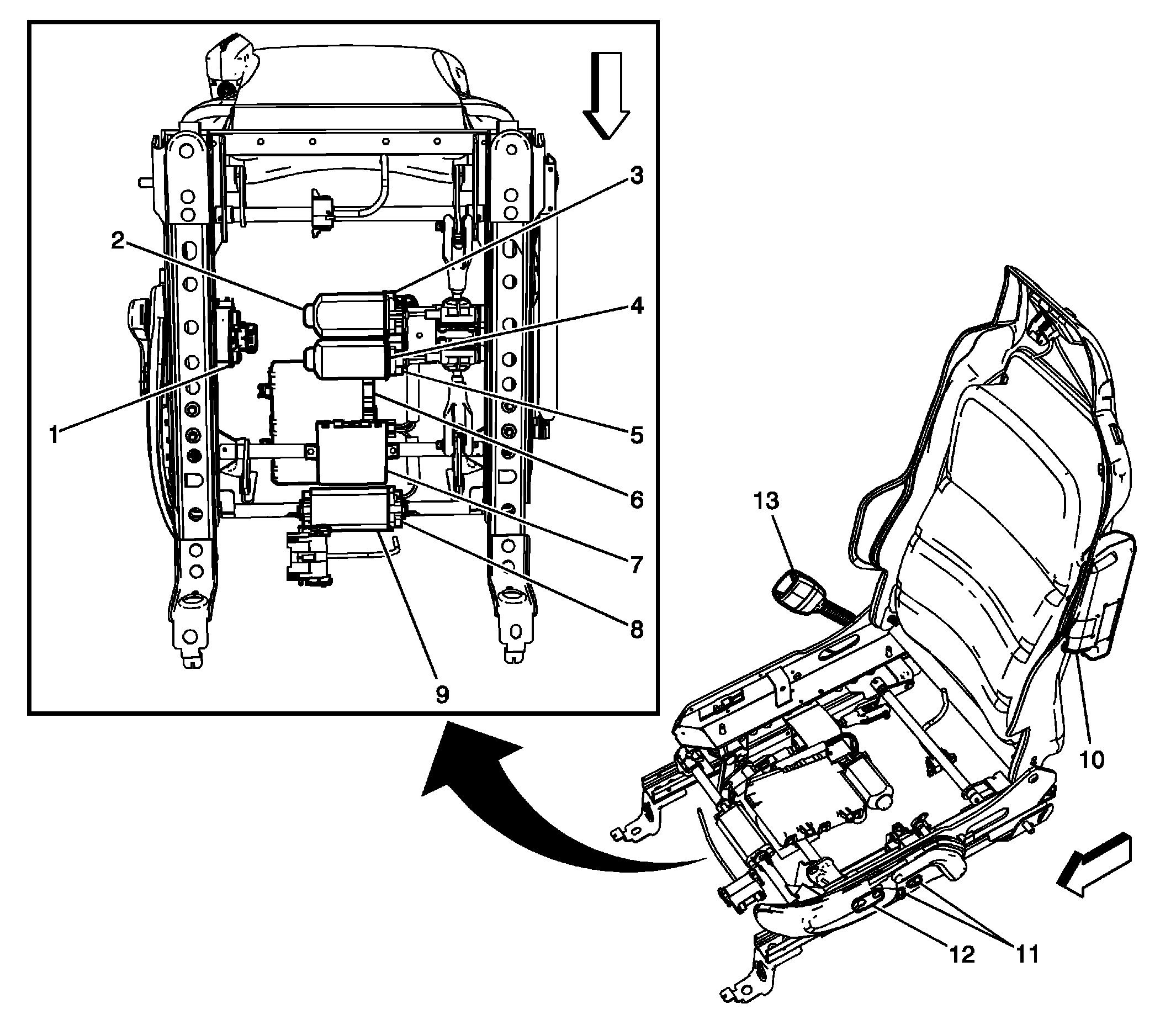 3
2
4
1
5
6
7
8
9
13
10
12
11