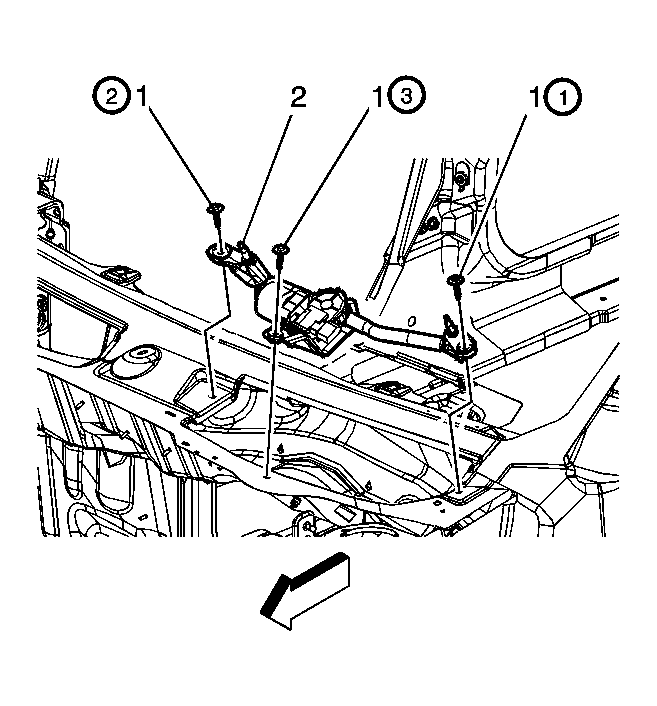 2 1
2
1 3
1 1