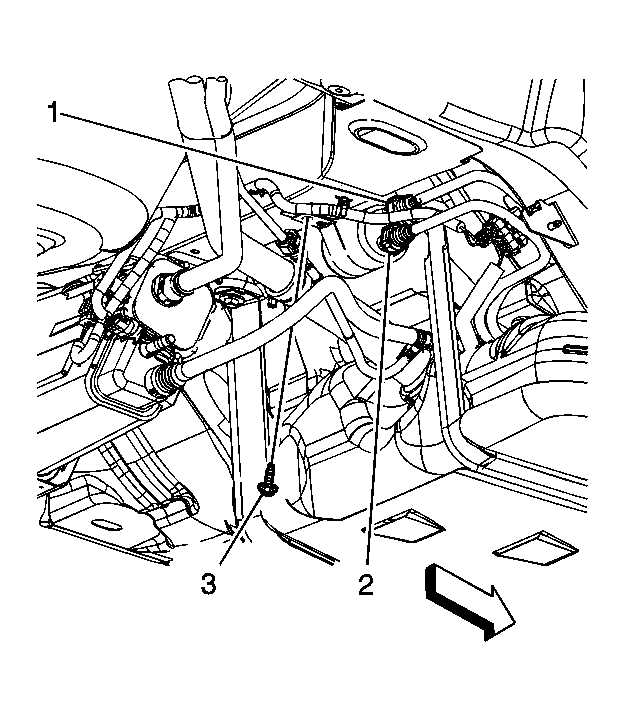 1
3
2