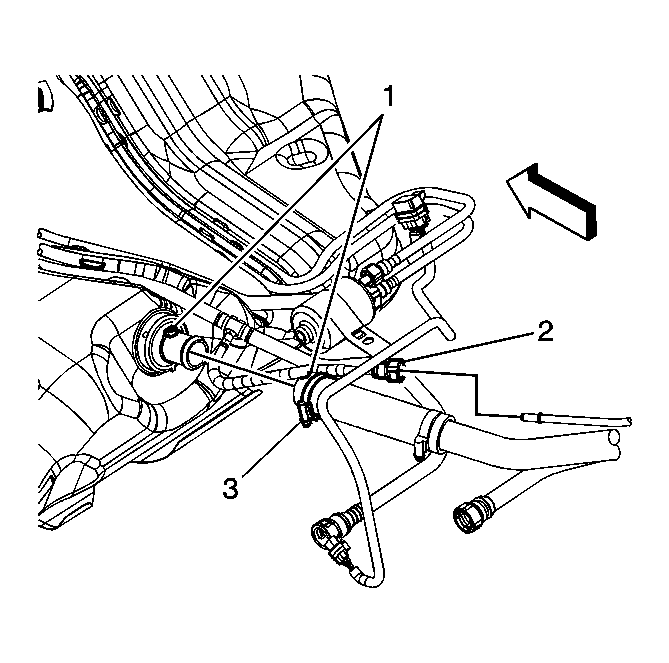 1
2
3