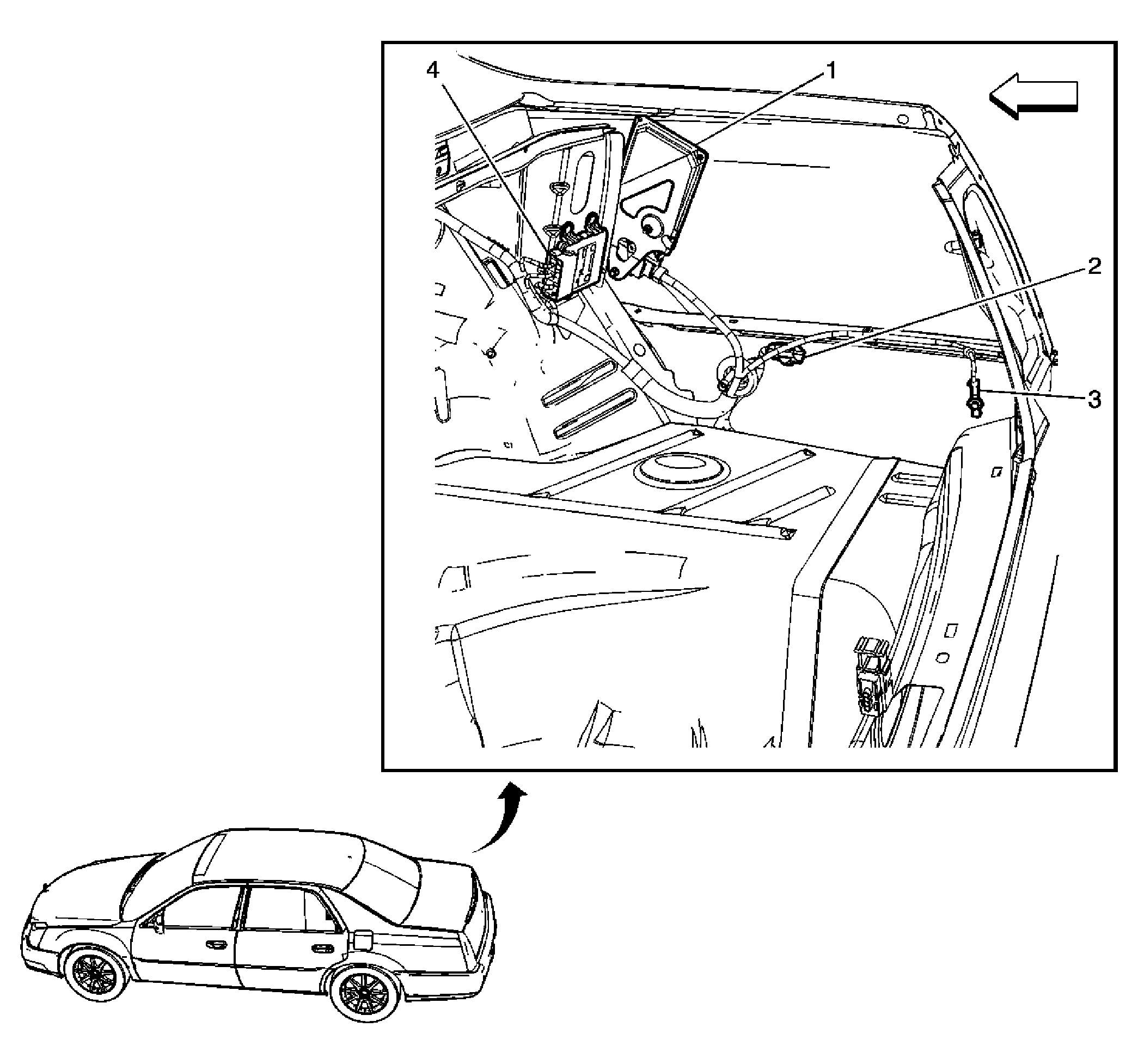 4
1
2
3