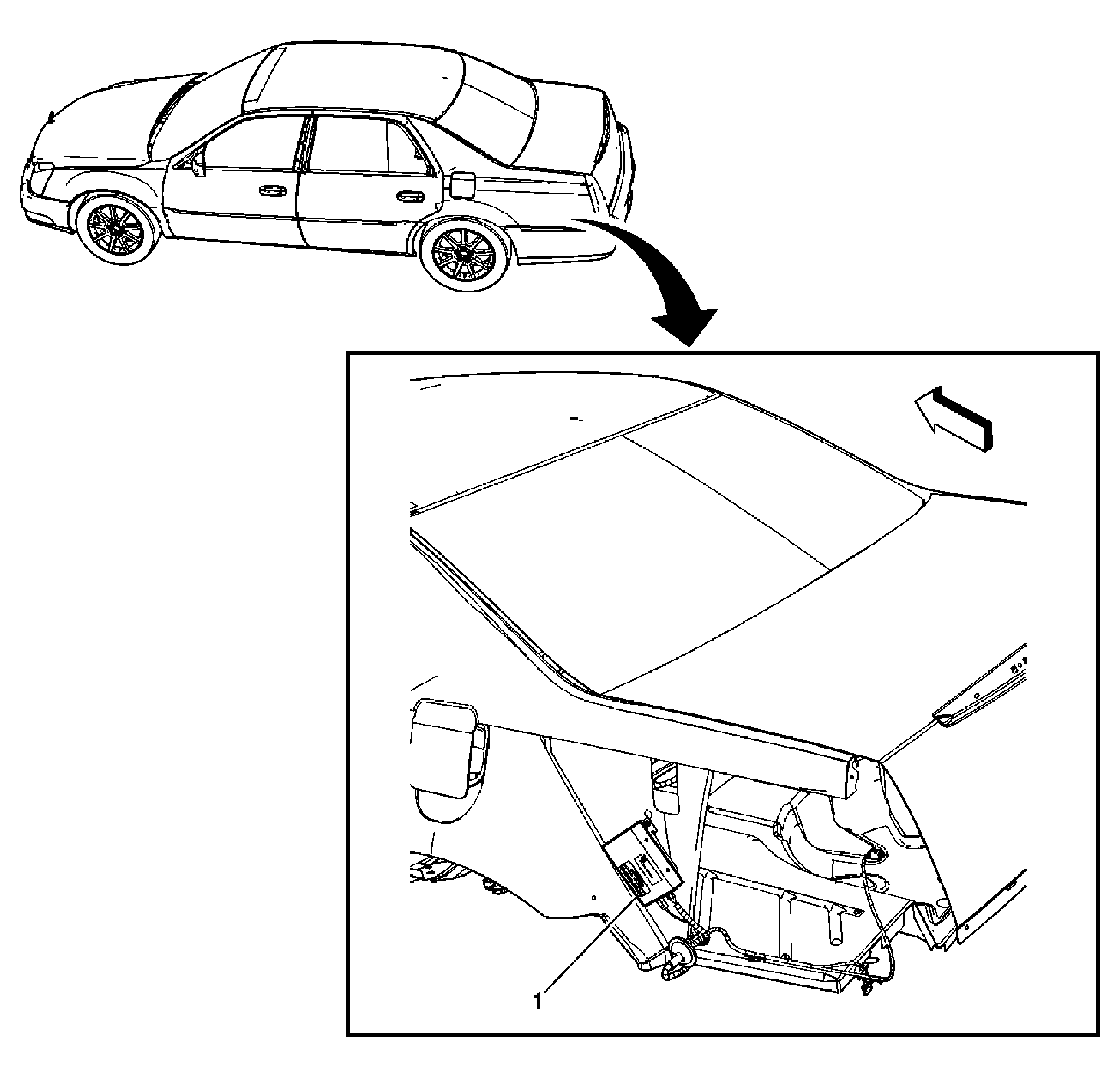 1