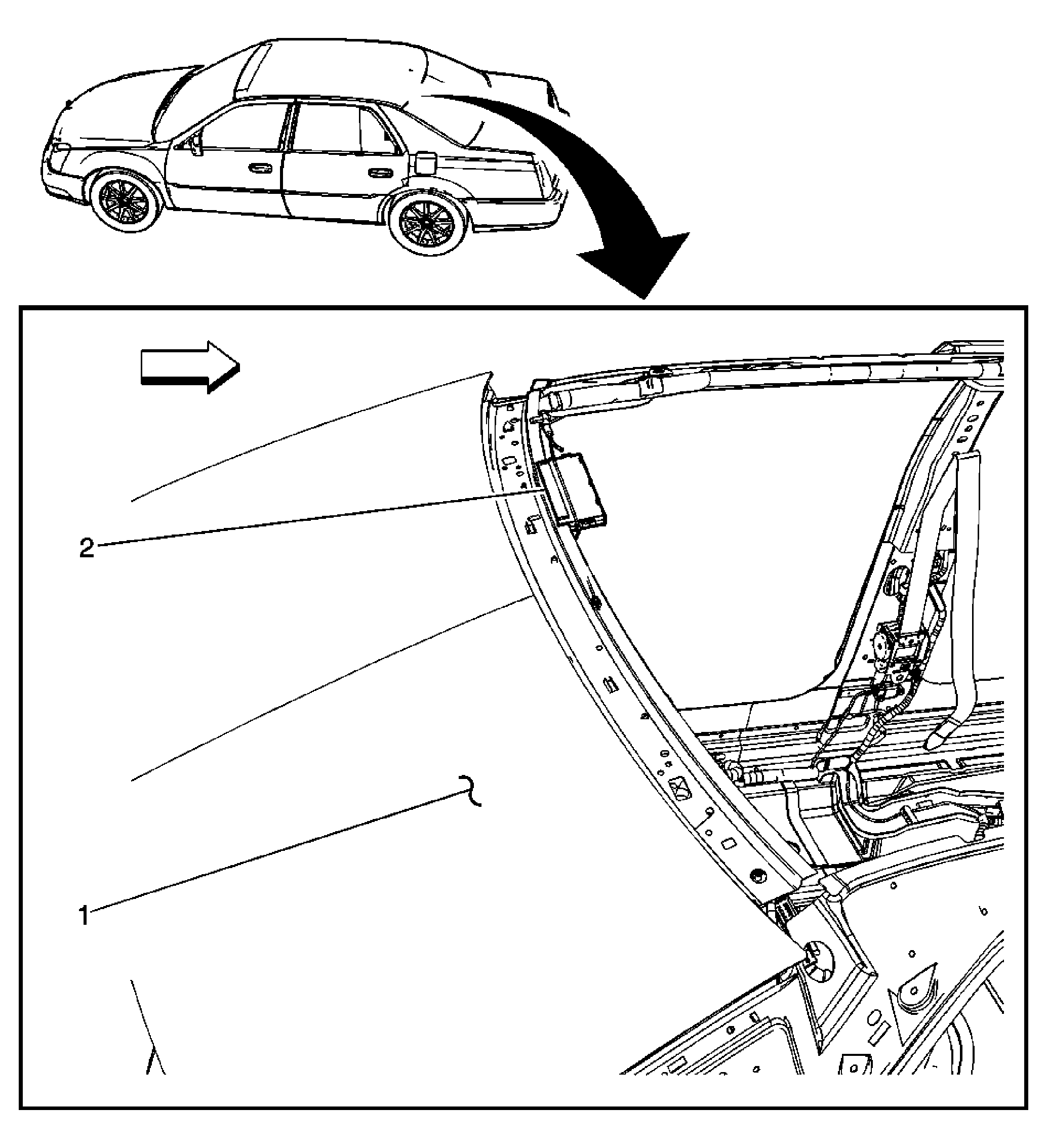 2

1