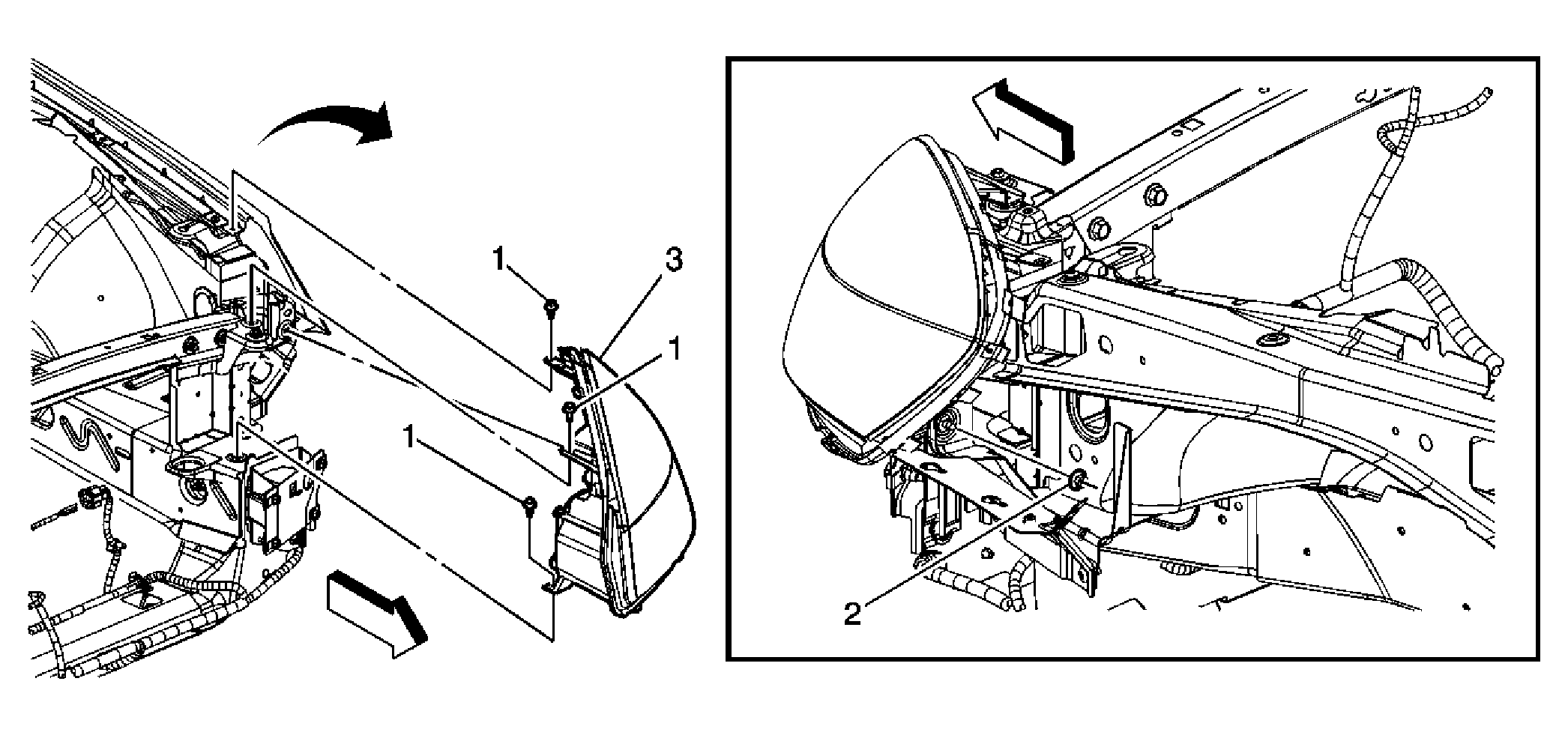 1
3
1
1
2