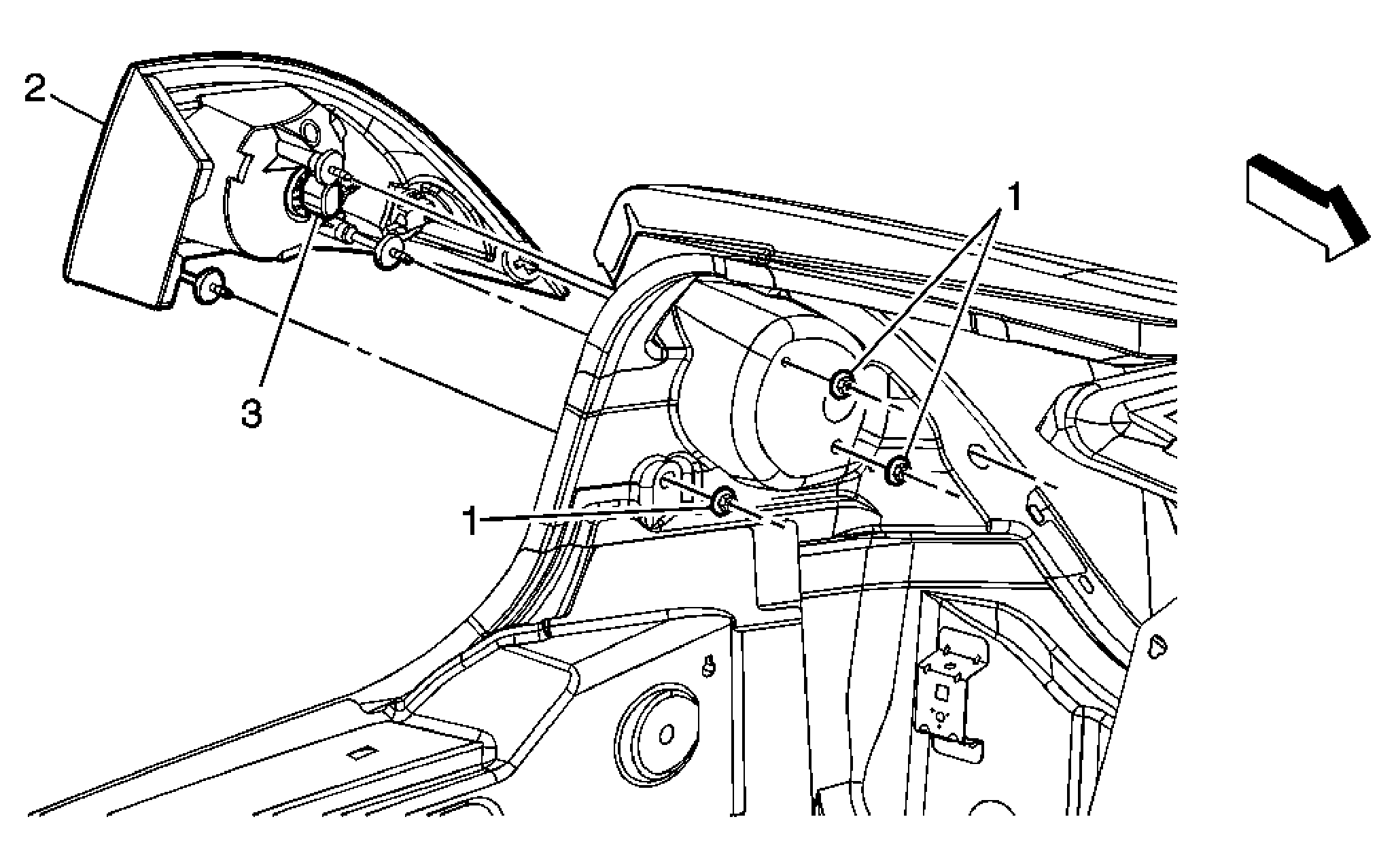 2
1
3
1