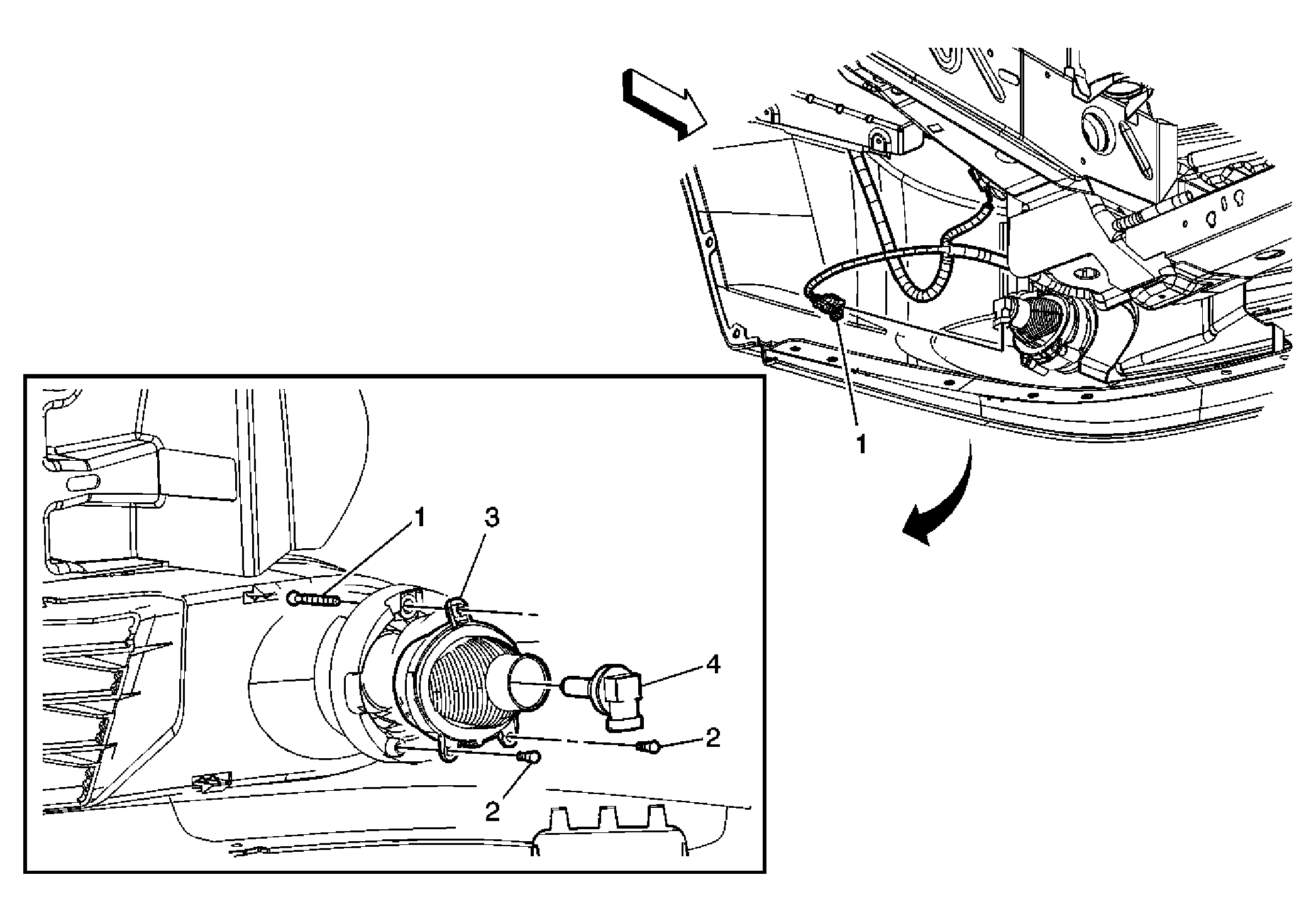 1

1
3
4
2
2