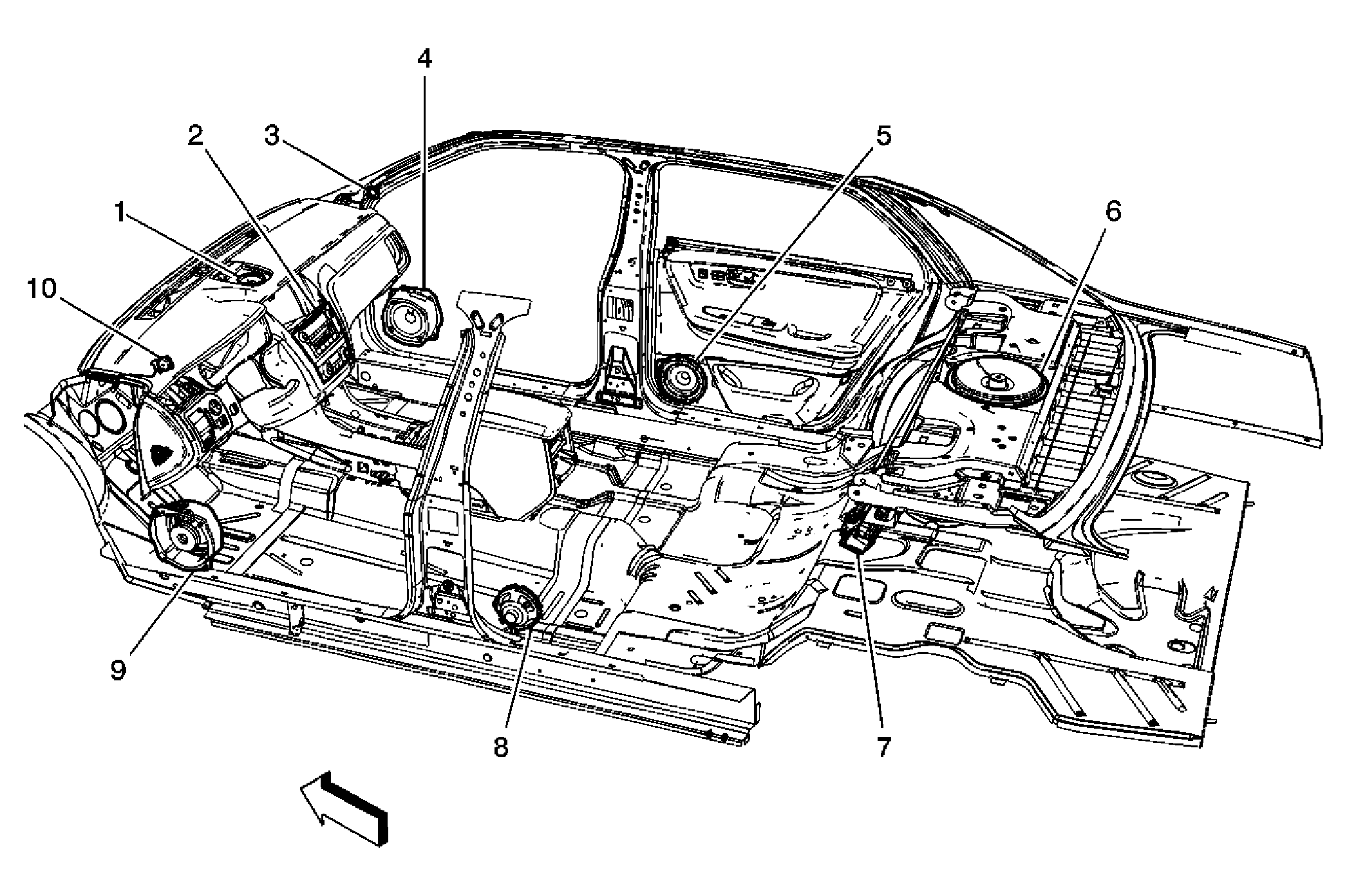 4
2
3
5
1
6
10
9
8
7