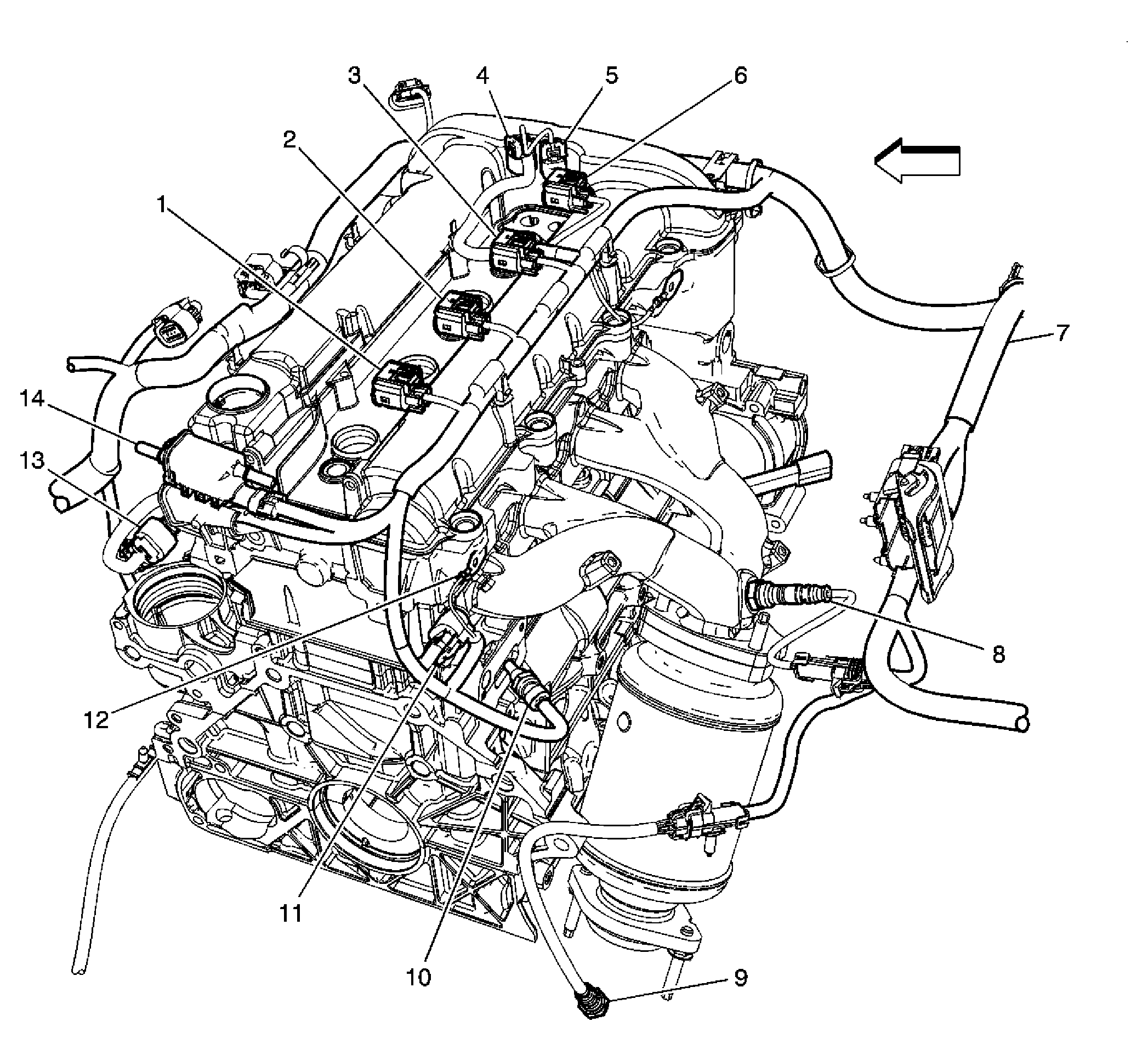 3
4
5
6
2
1
7
14
13
8
12
11
10
9