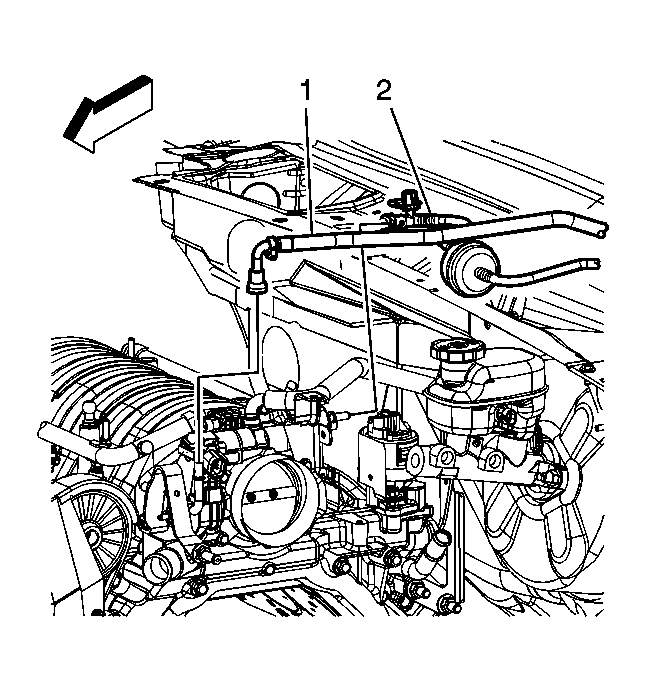 1
2