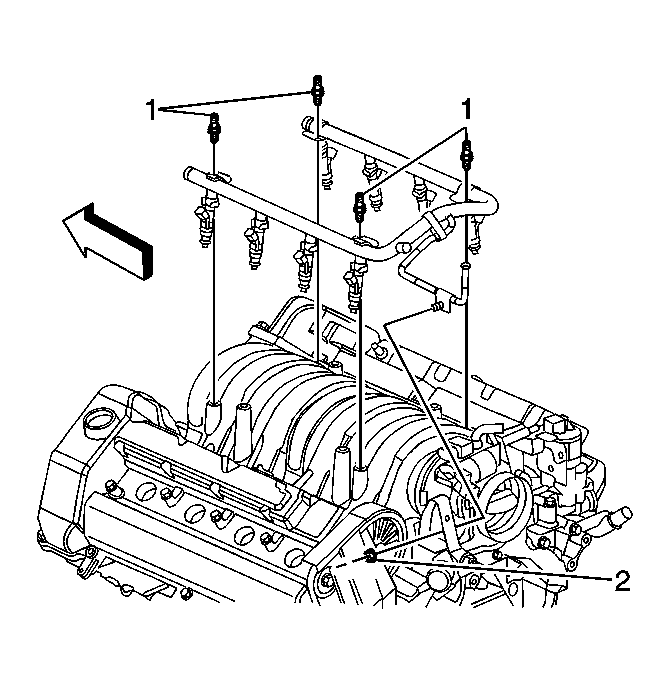 1
1
2