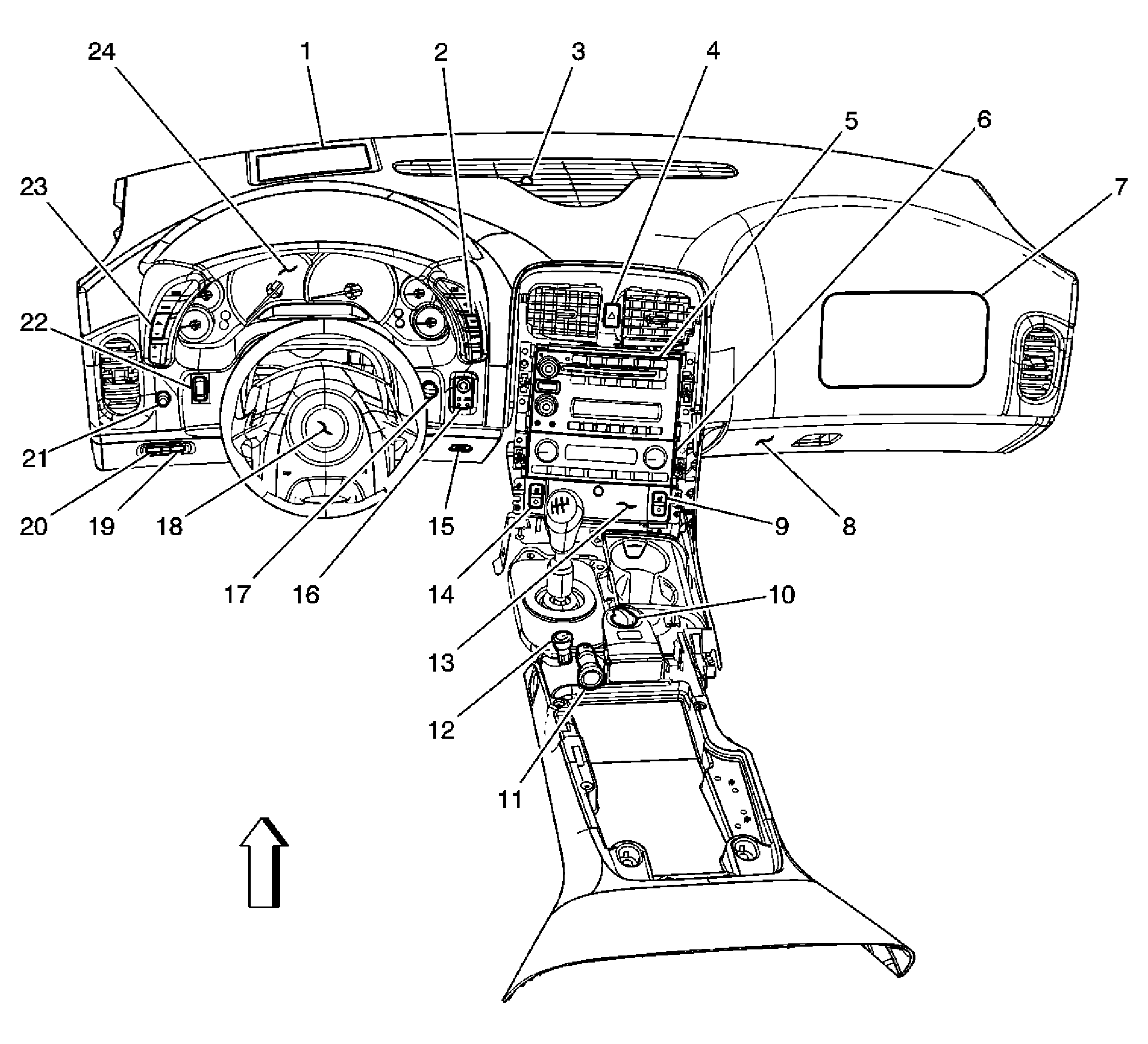 24
1
2
3
4
5
6
7
23
22
21
20
19
18
17
16
15
14
13
12
11
10
9
8