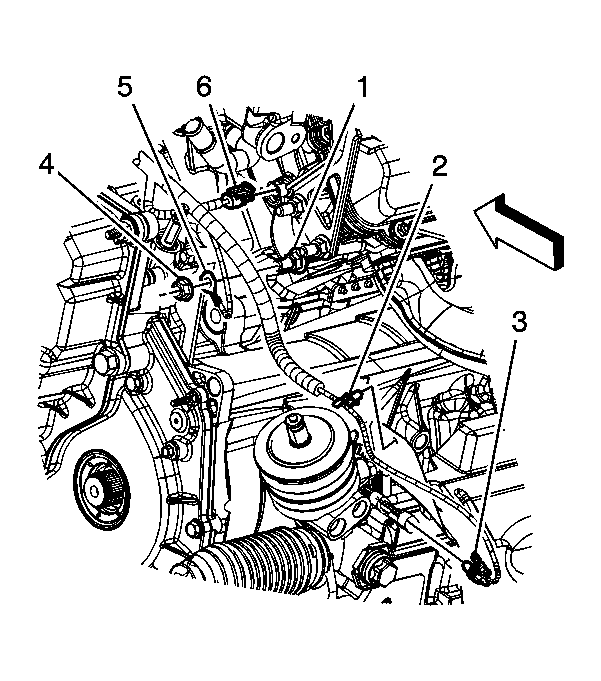 5
6
1
4
2
3