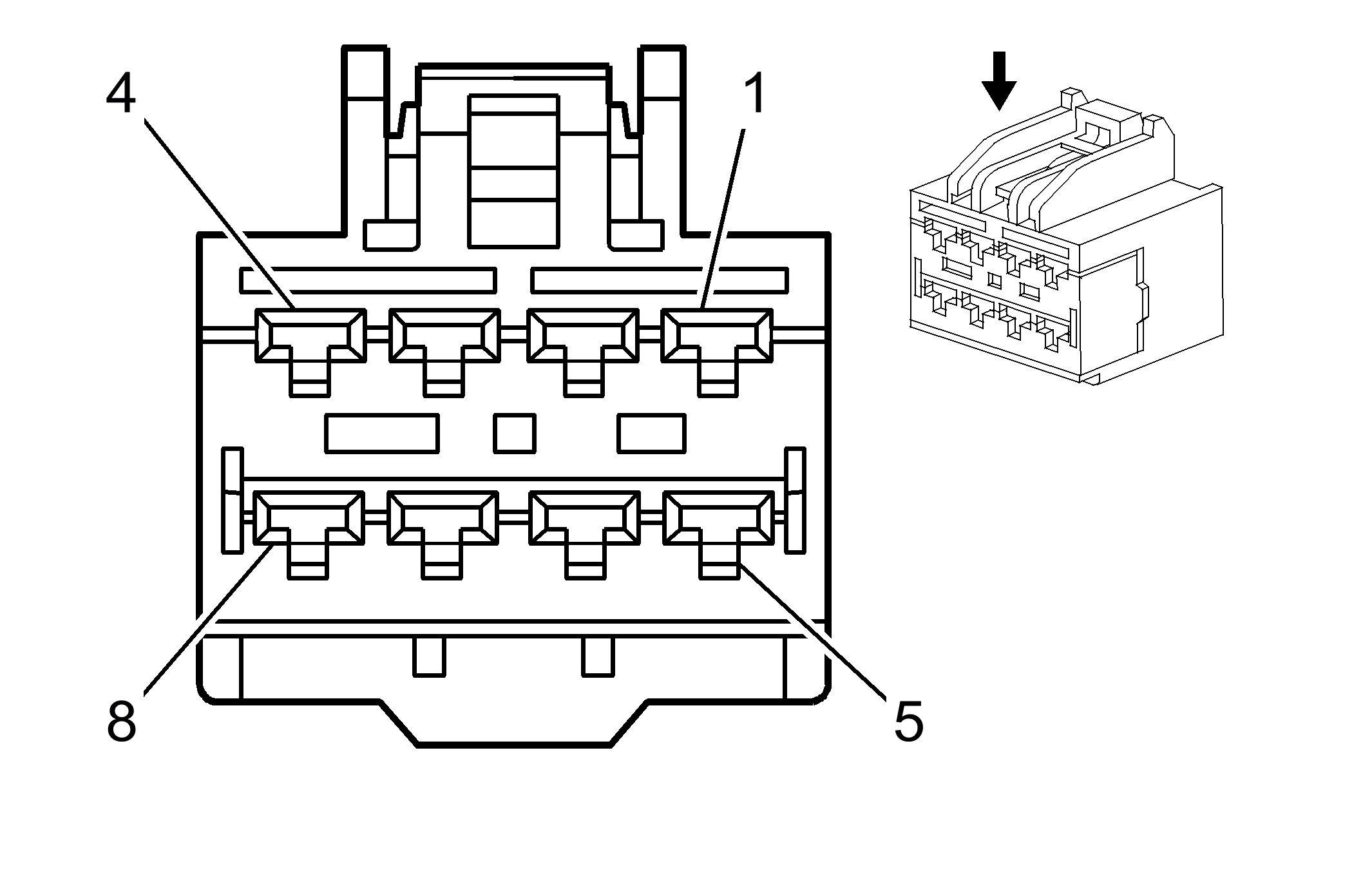 4
1
8
5