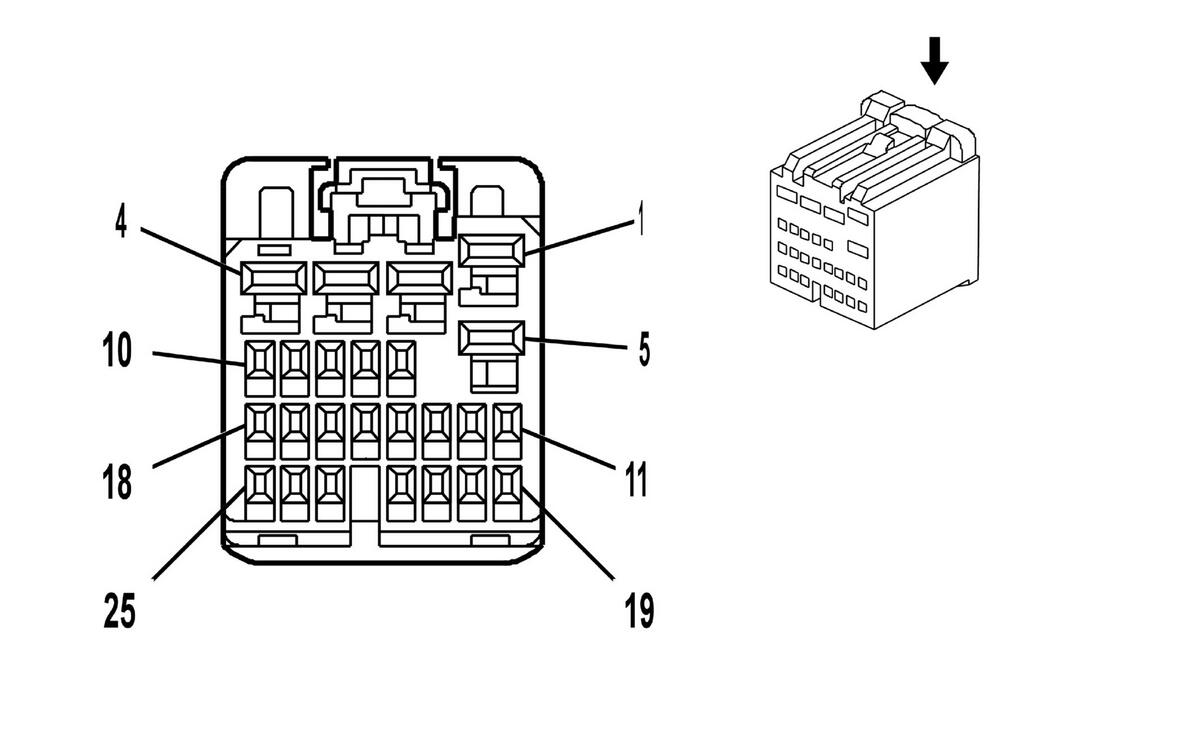 4
1
10
5
18
11
25
19