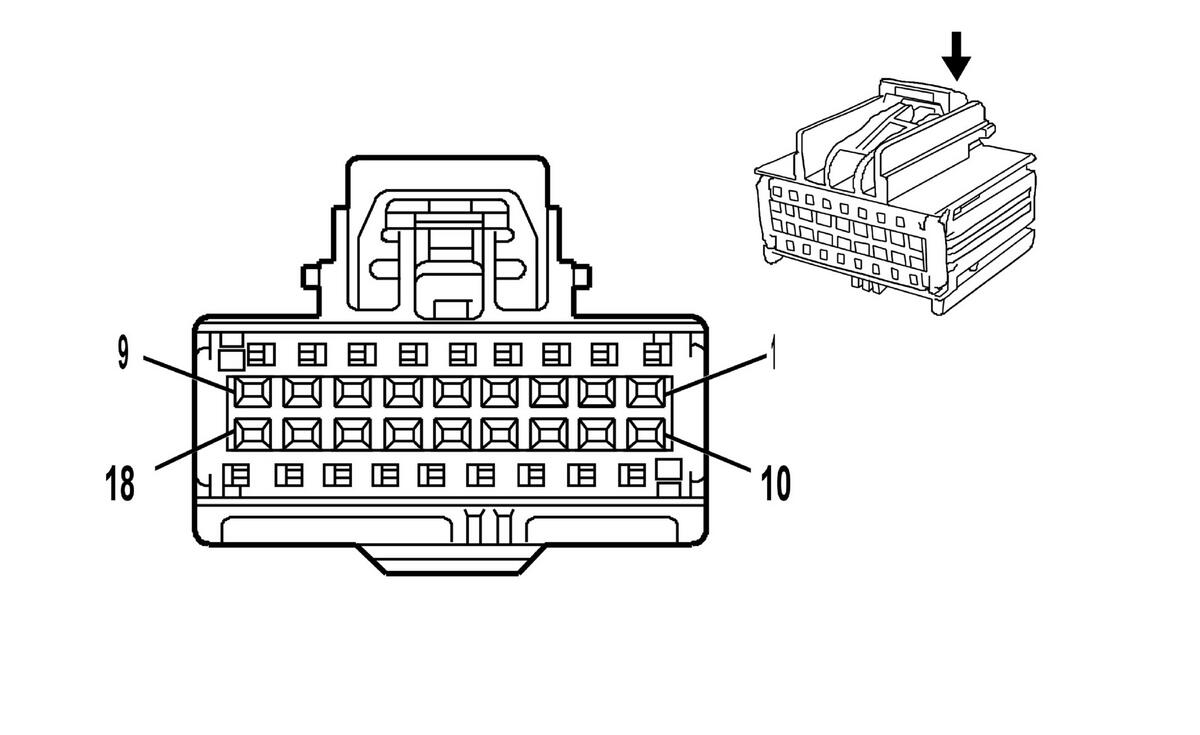 9
1
18
10