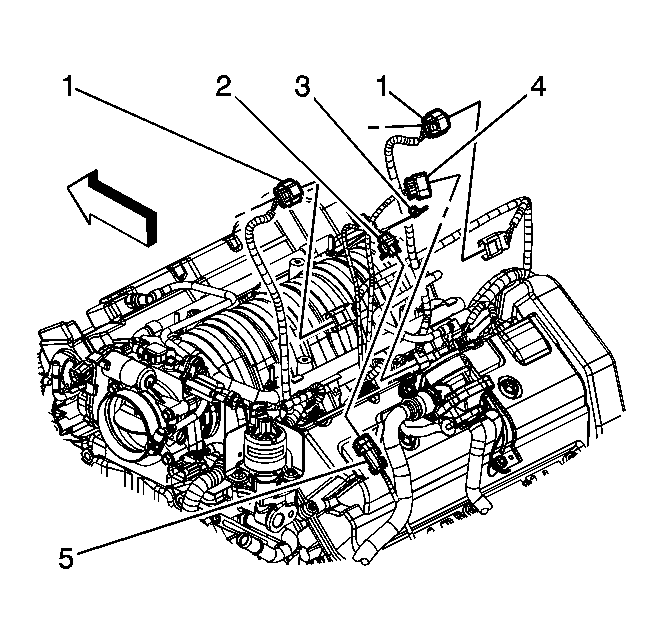 1
2
3
1
4
5