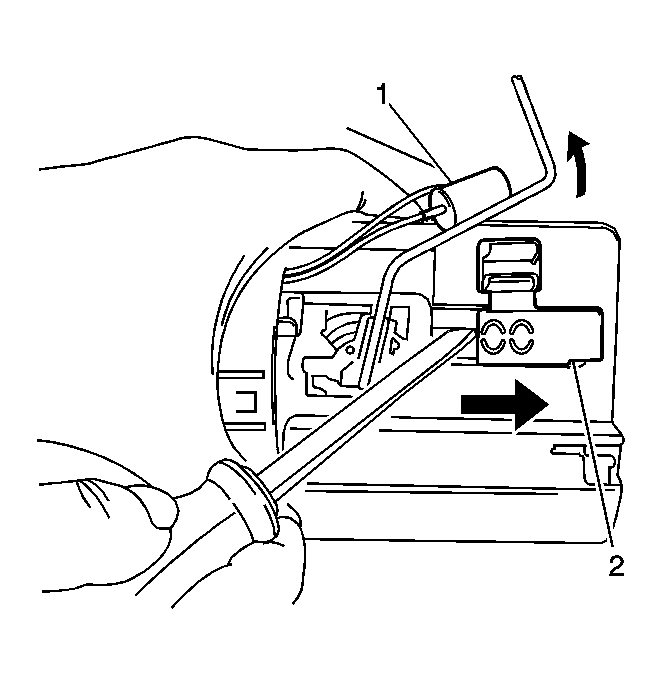 1
2