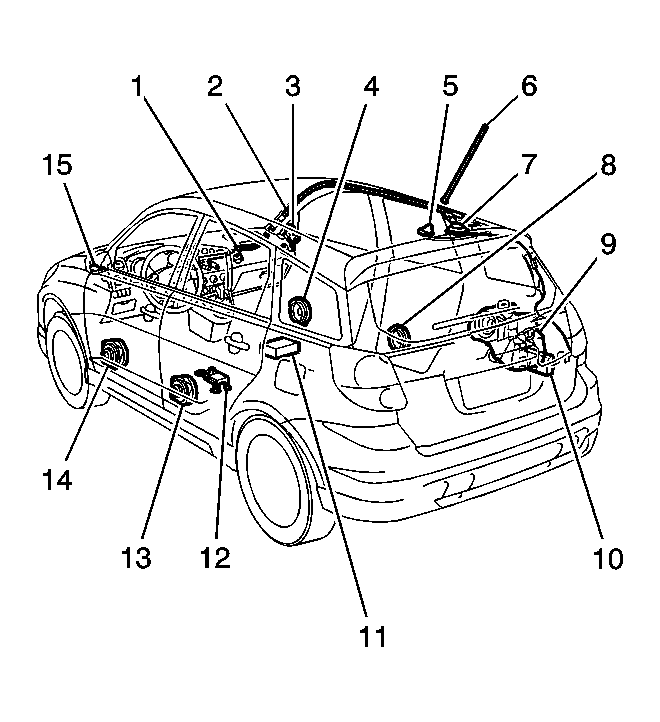 1
2
3
4
5
6
15
7
8
9
14
13
12
10
11