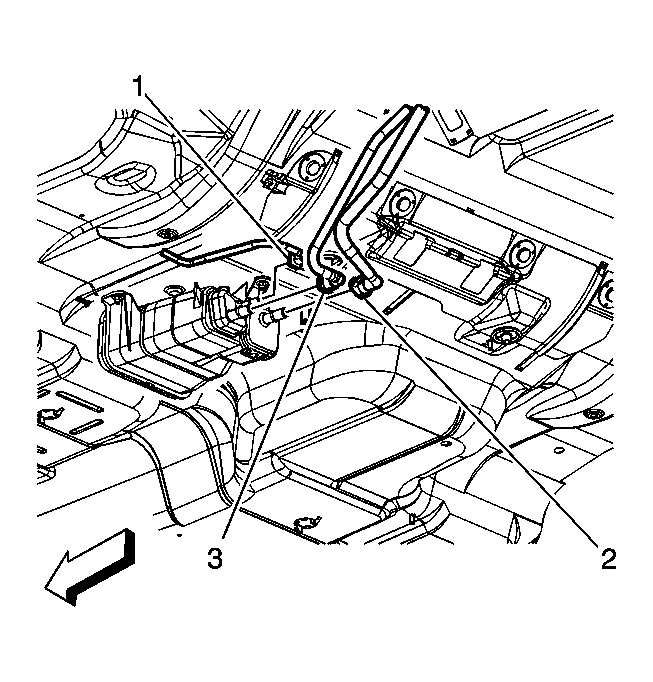 1
3
2