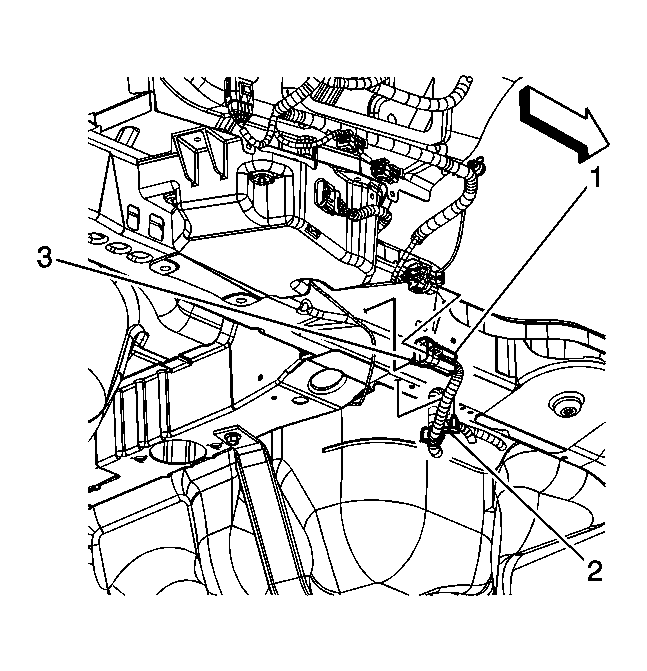 1
3
2