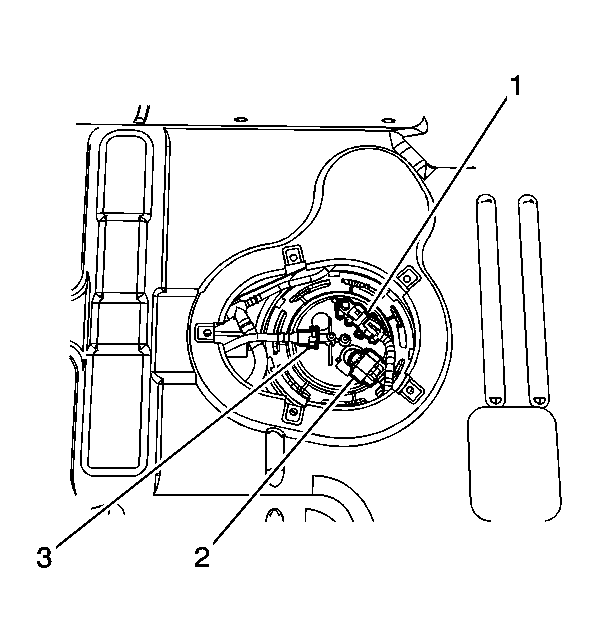 1
3
2