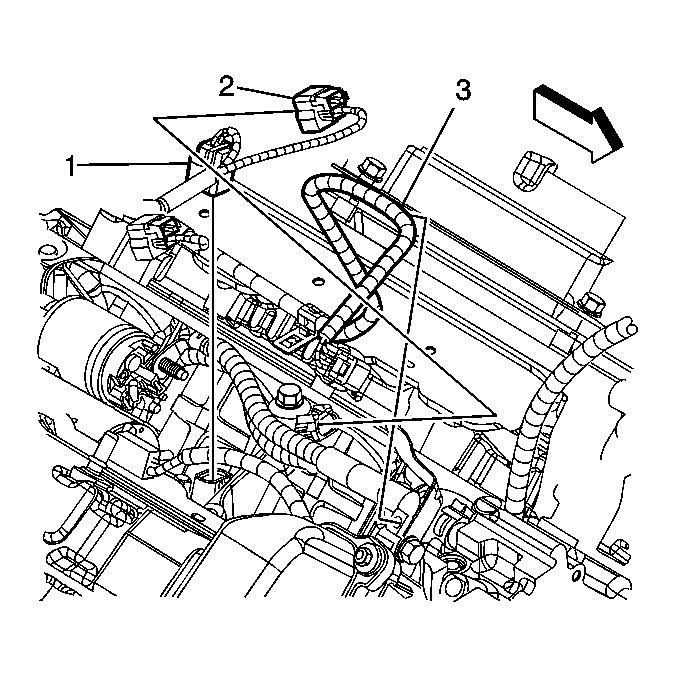 2
3
1