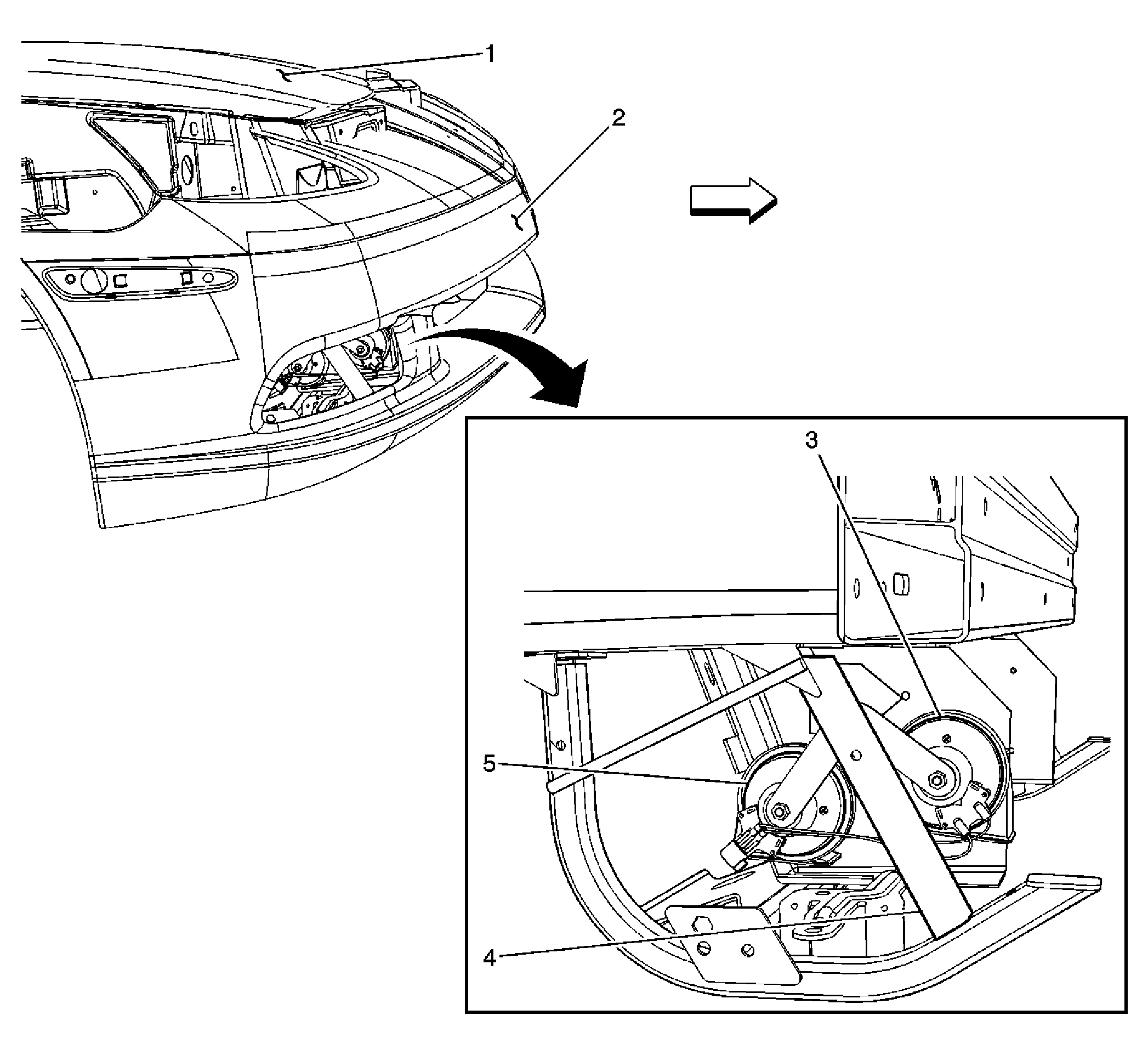 1
2
3
5
4