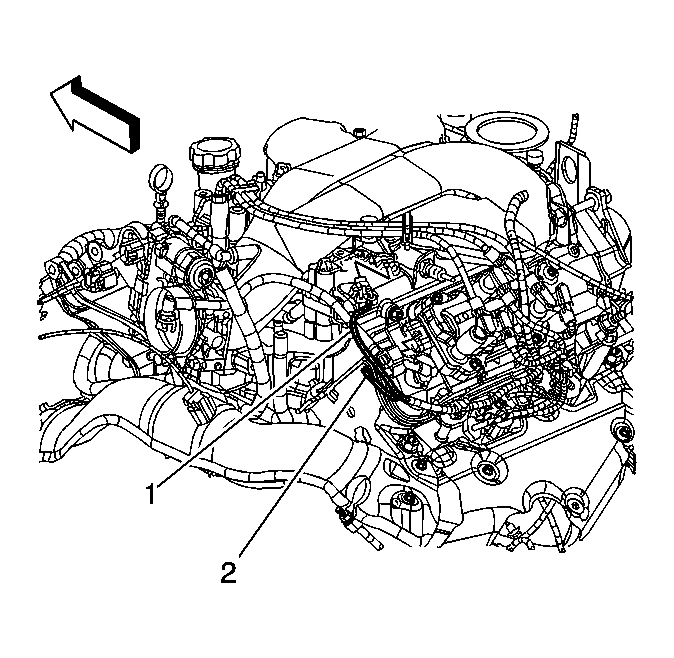 1
2