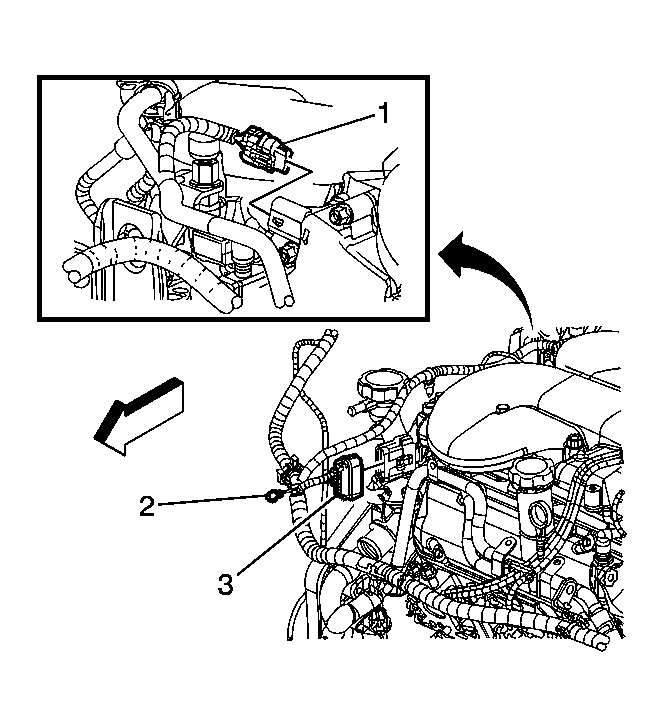 1
2
3