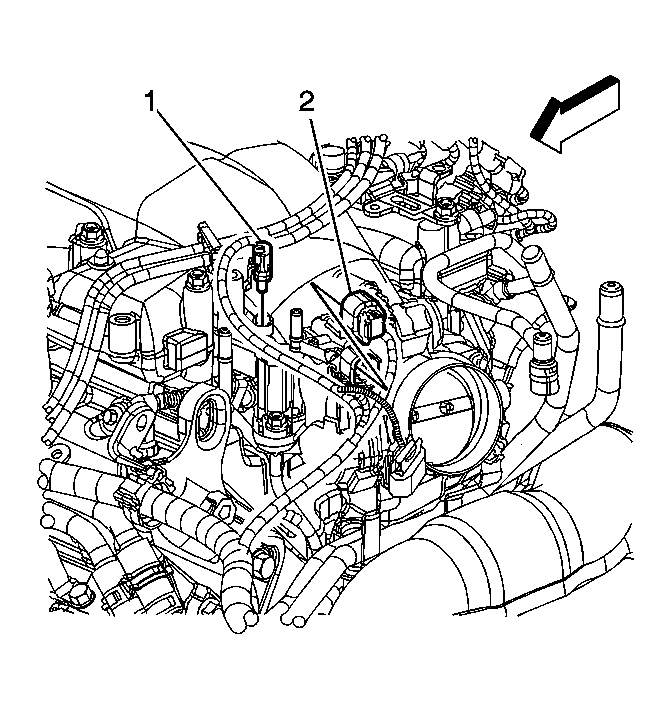 1
2