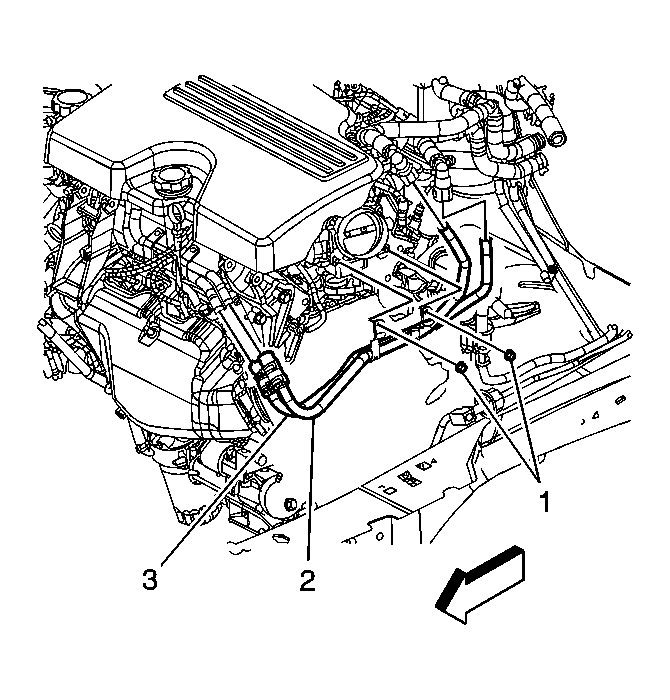 1

3

2