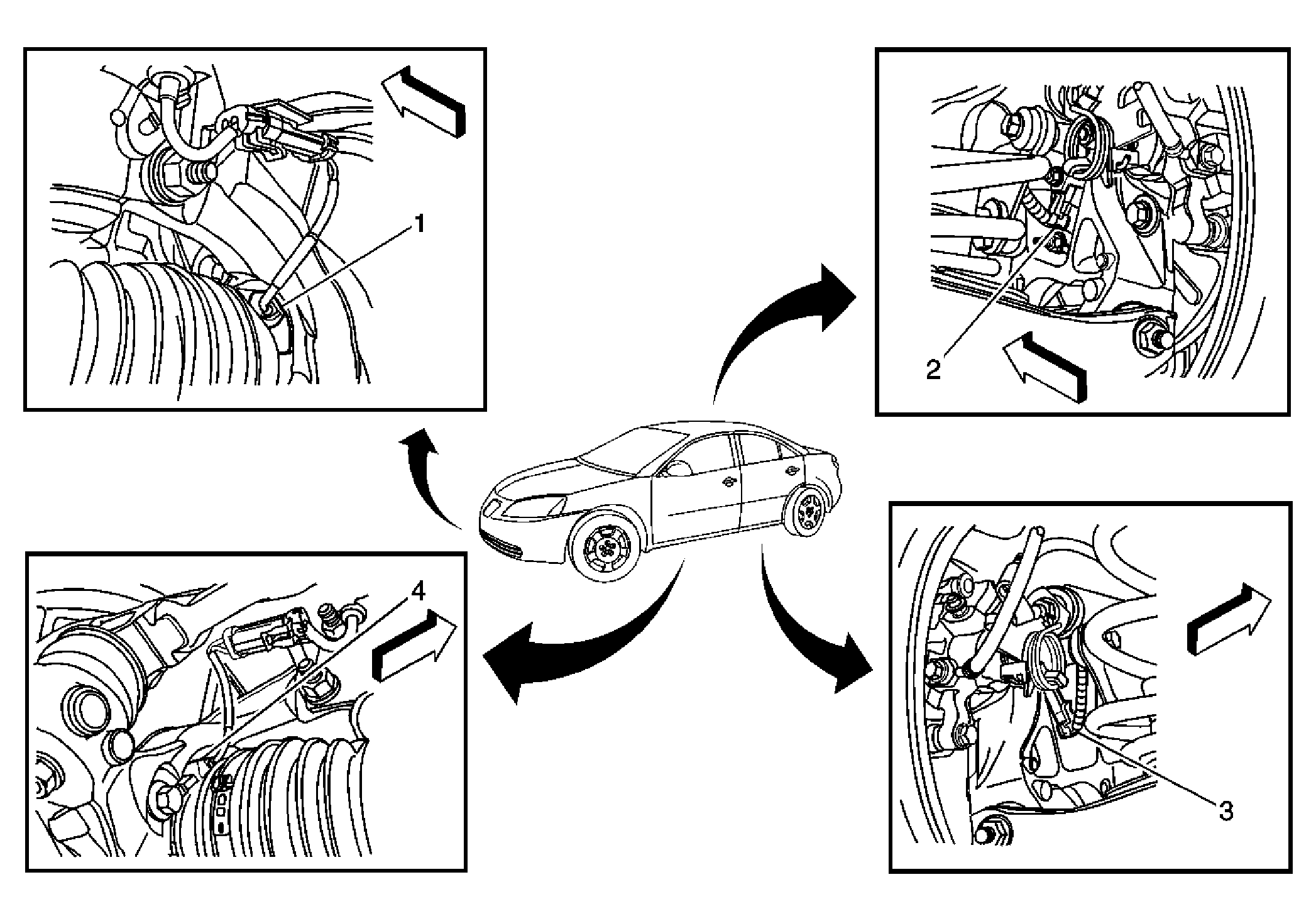 1

2

4

3