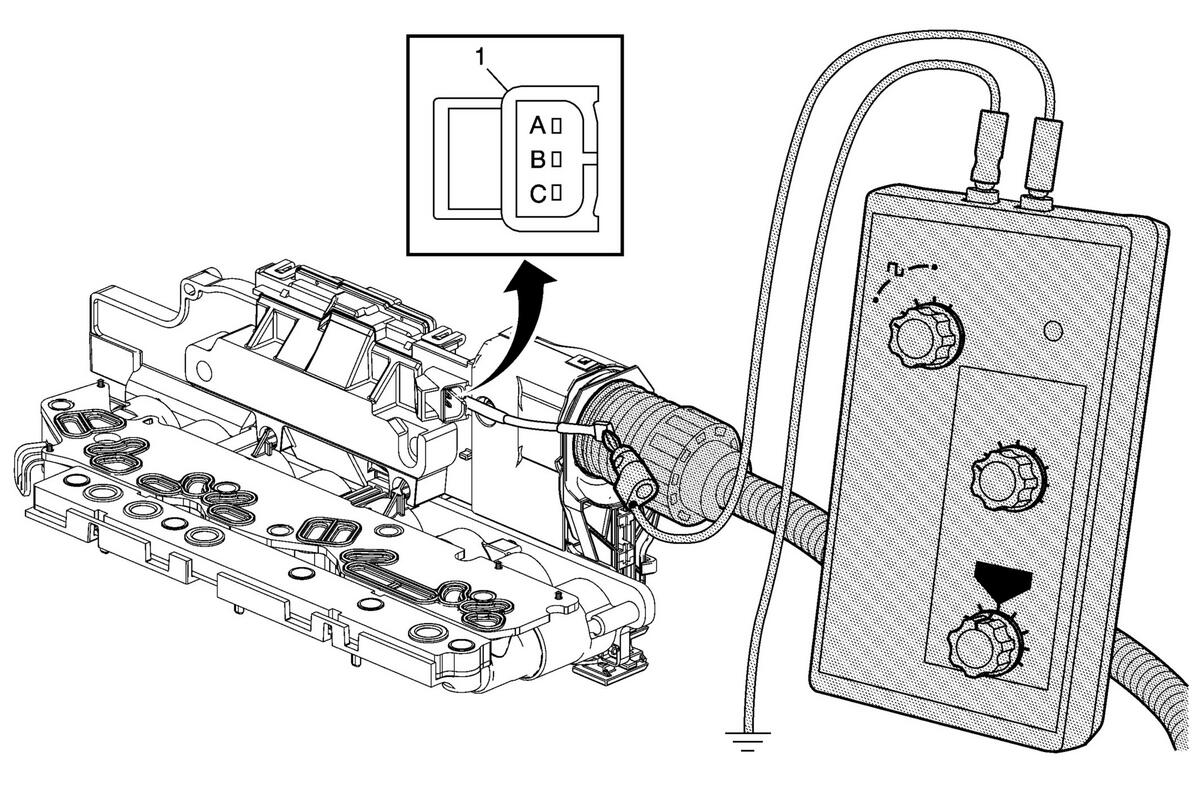 1
A
B
C