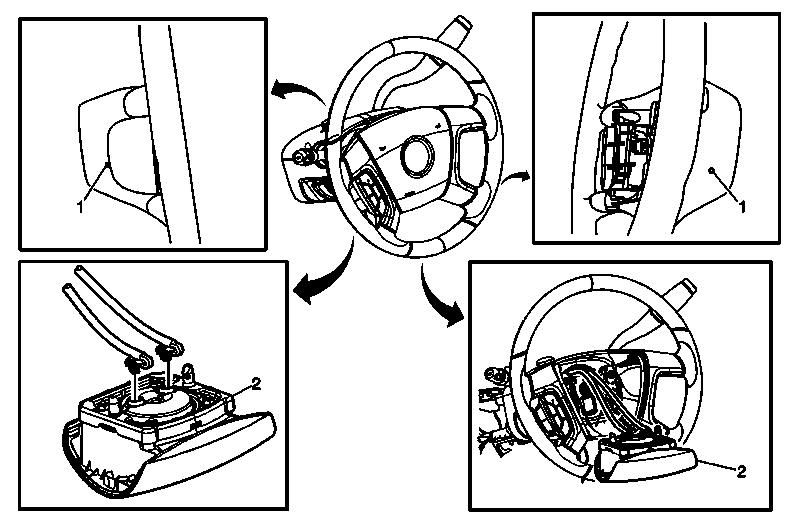 1

1

2

2