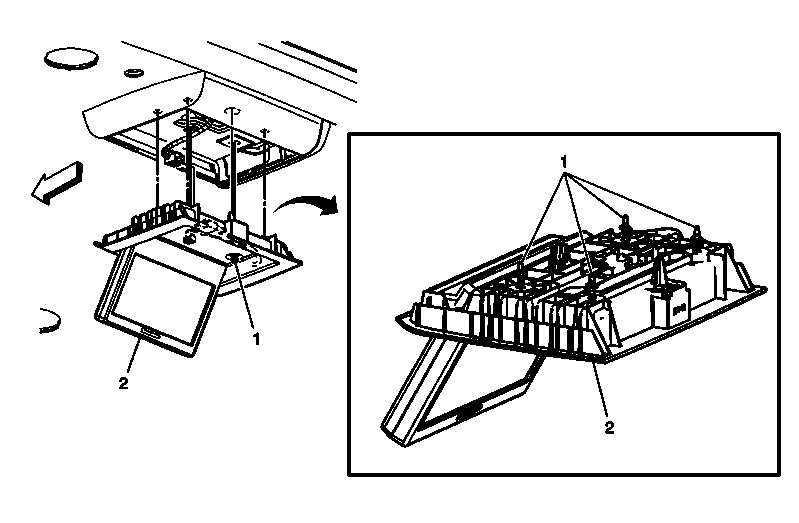 1
2
1
2