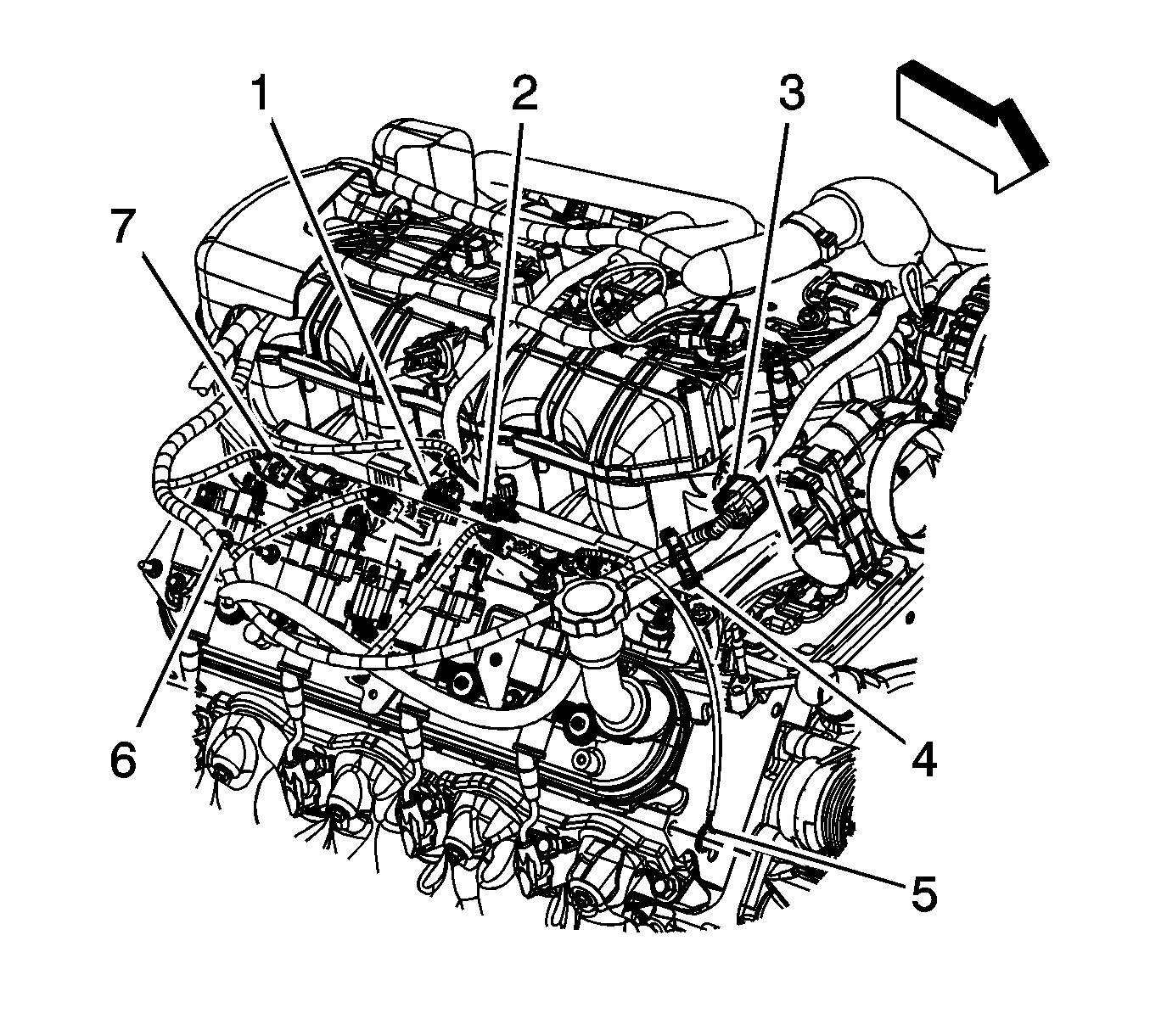 1
2
3
7
6
4
5