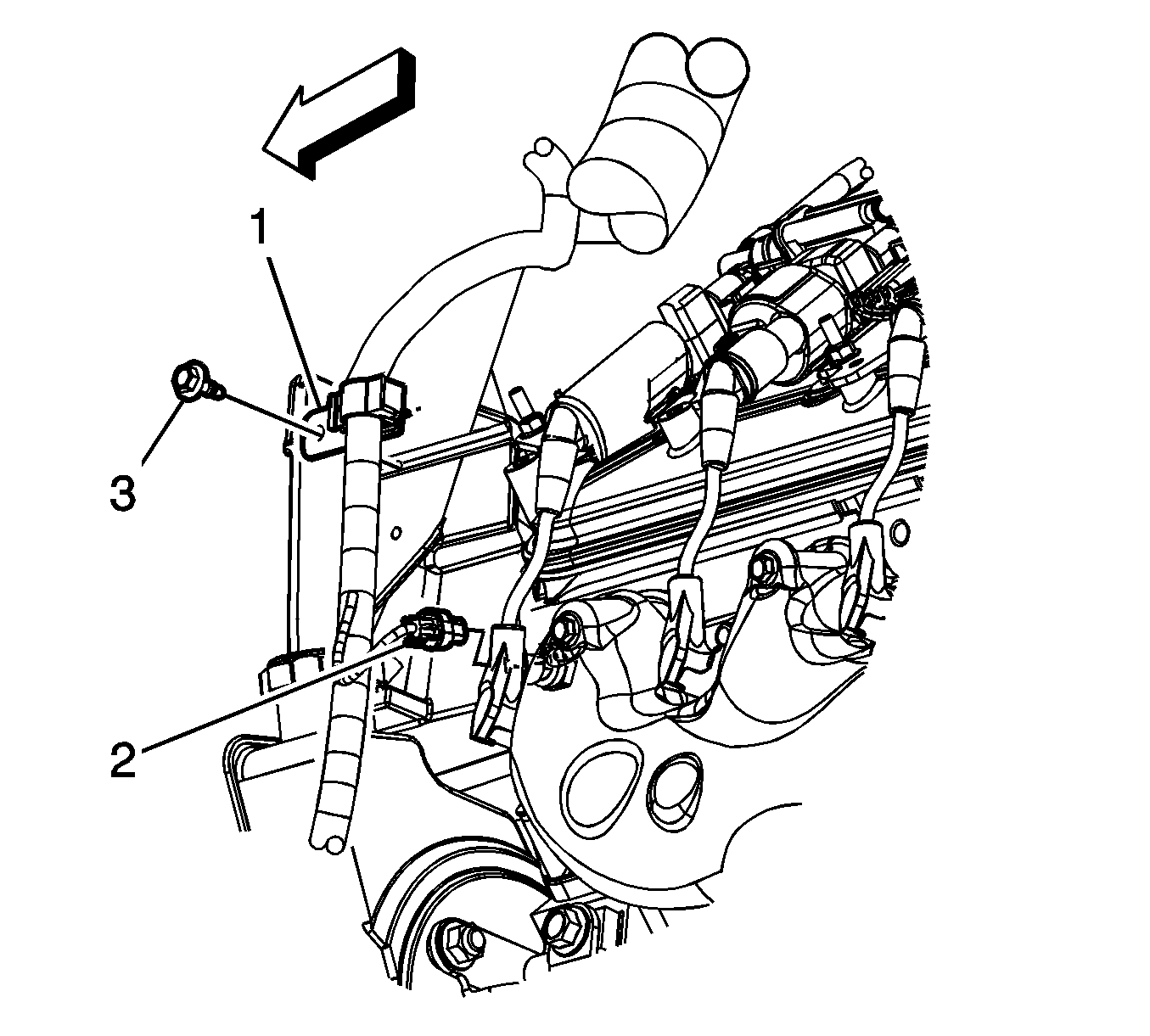 1
3
2