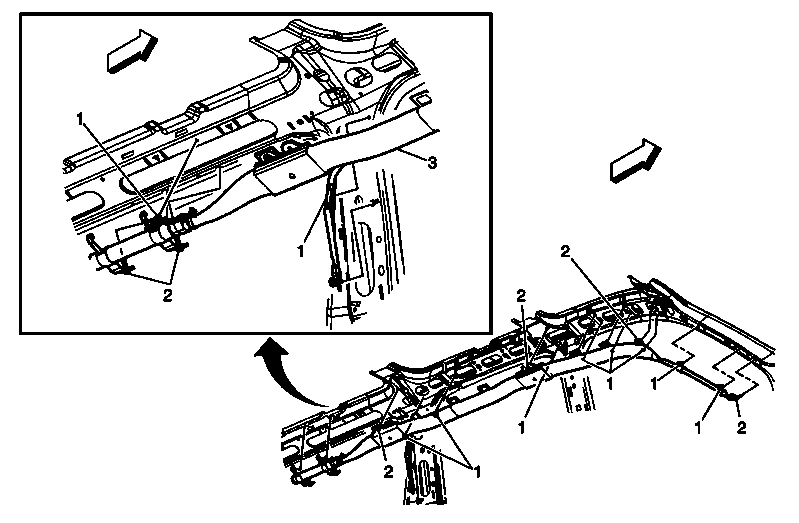 1
3
1
2
2
2
1
1
1
1
2
2
1