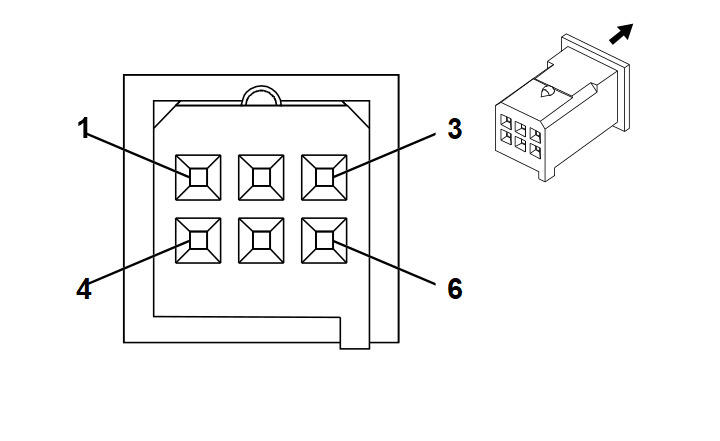 1
3
4
6