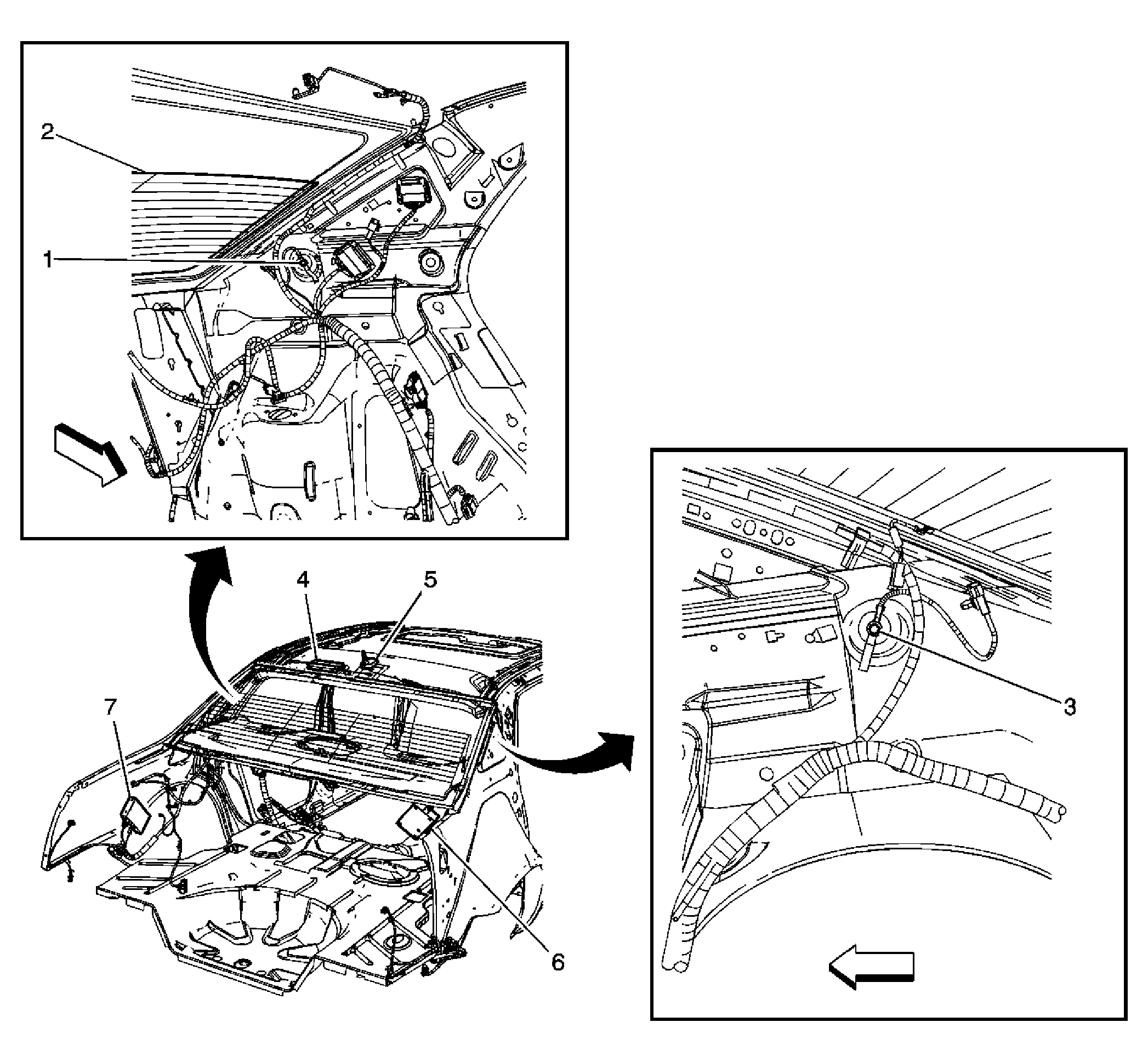 2
1
4
5
7
3
6