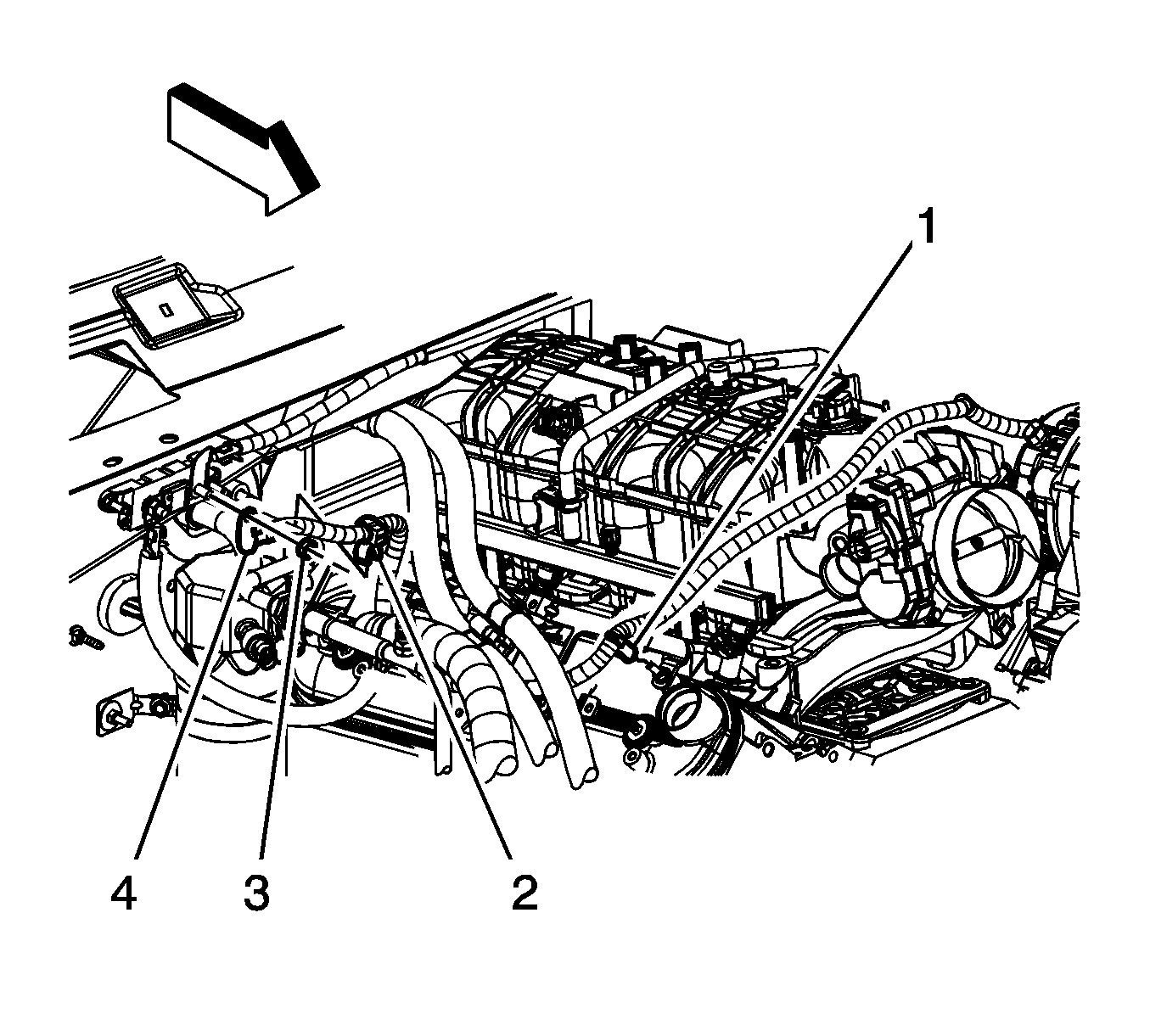 1

4 3 2